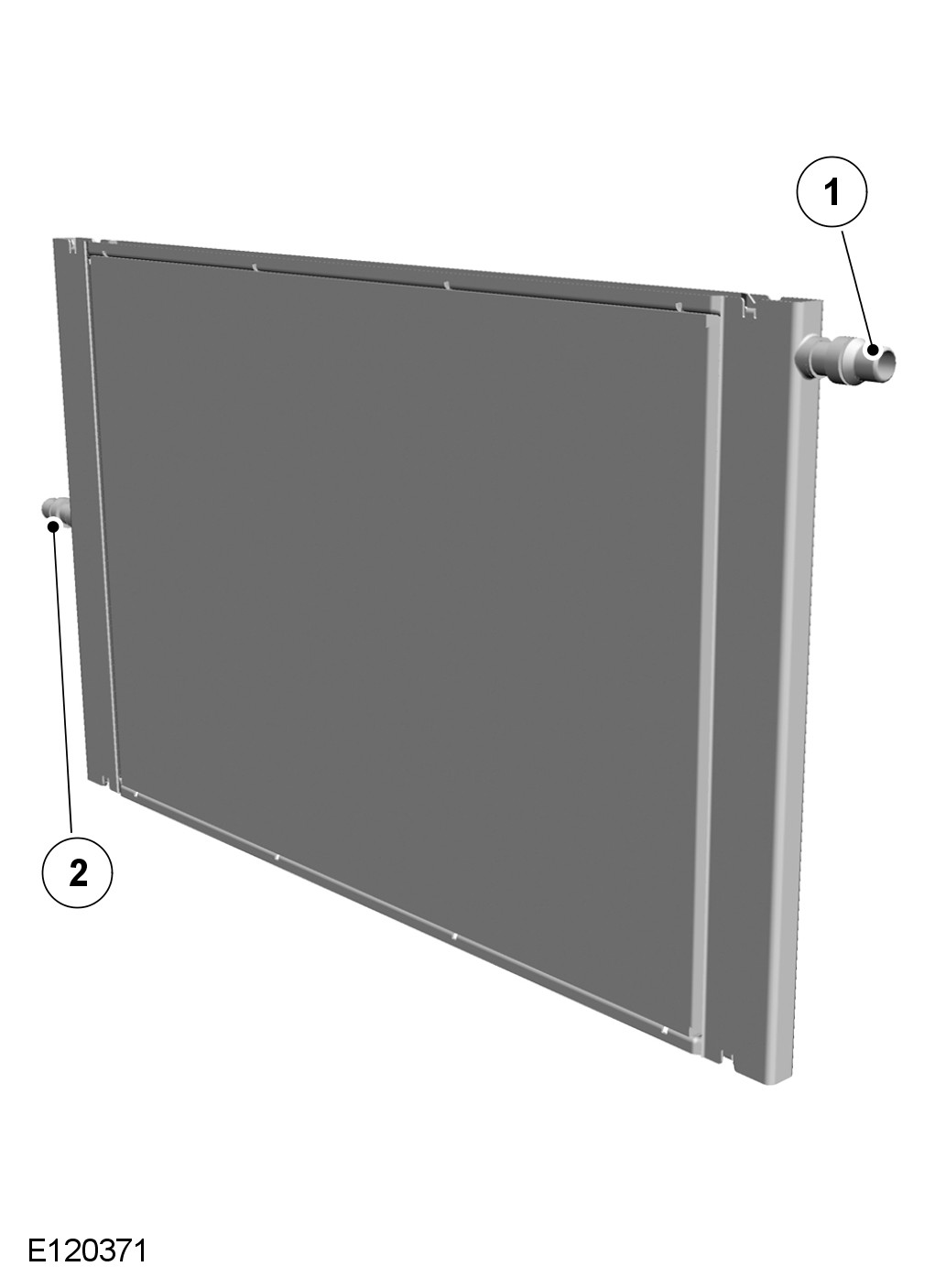 1

2

E120371