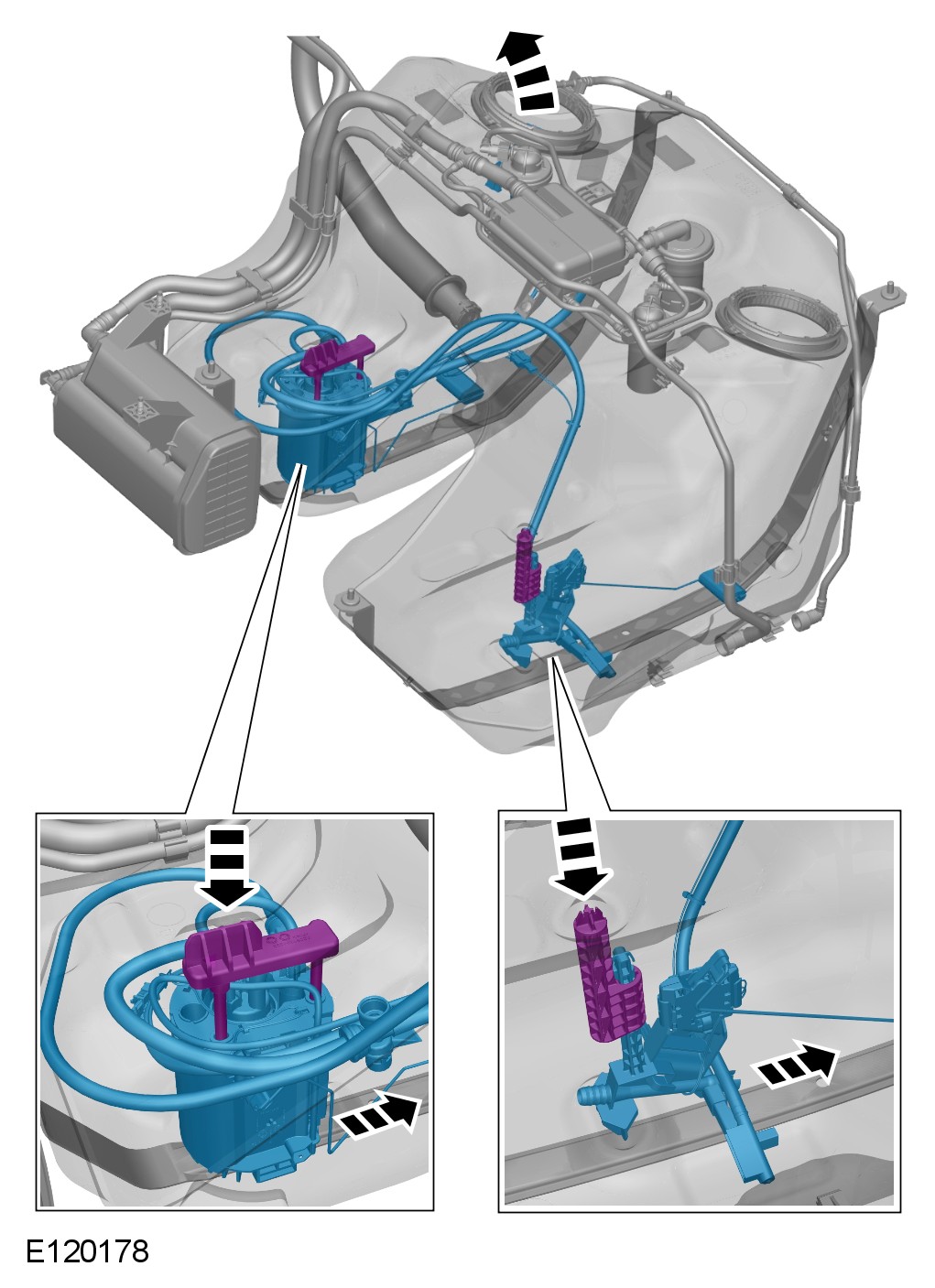 E120178