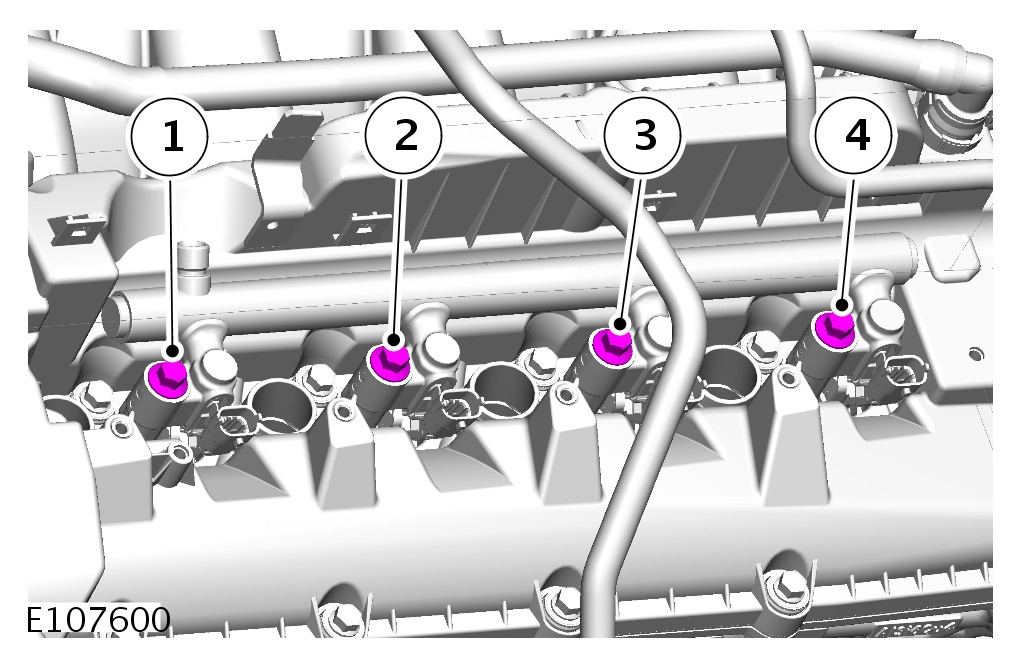 1
2
3
4
E107600