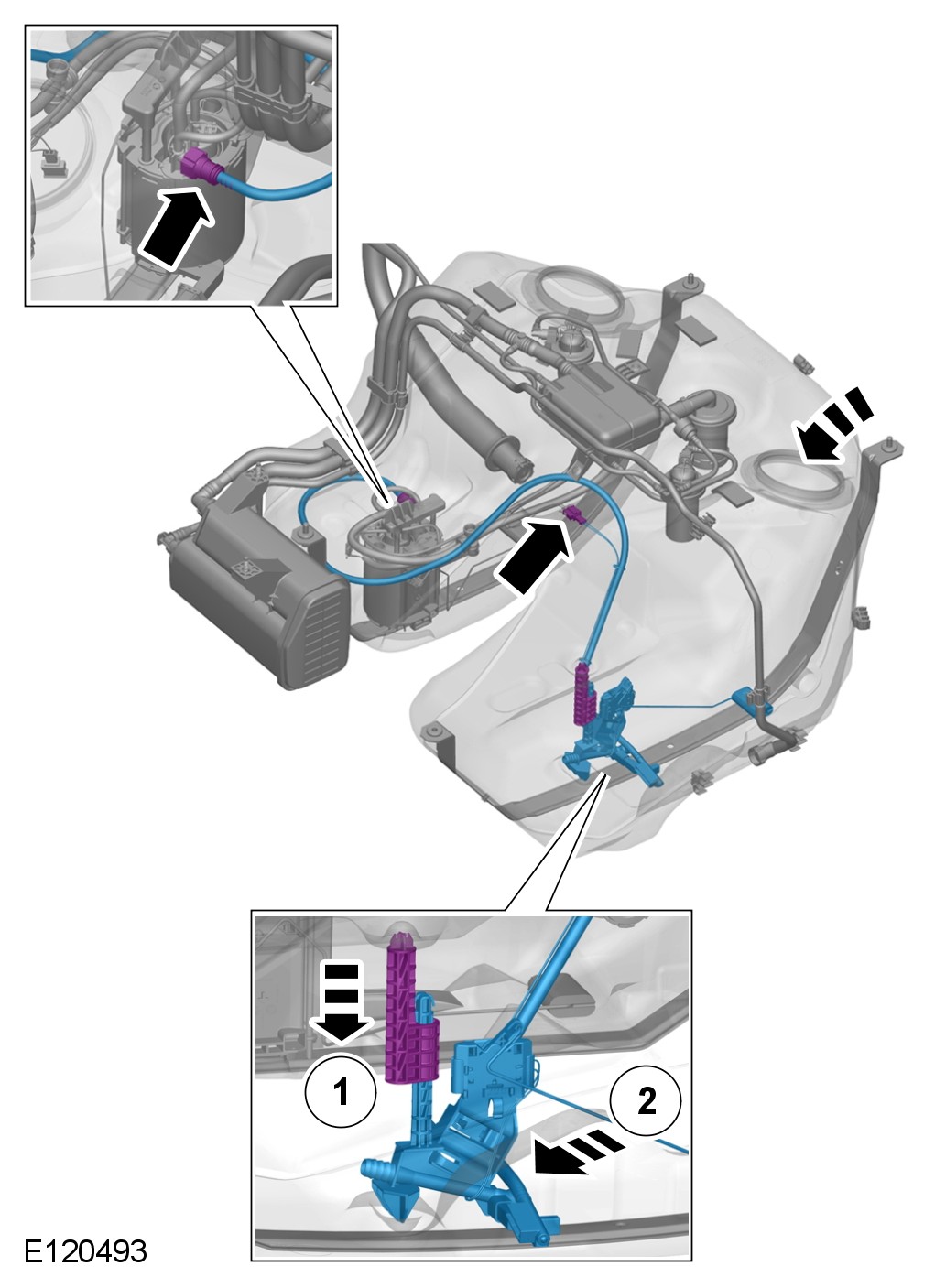 1

2

E120493