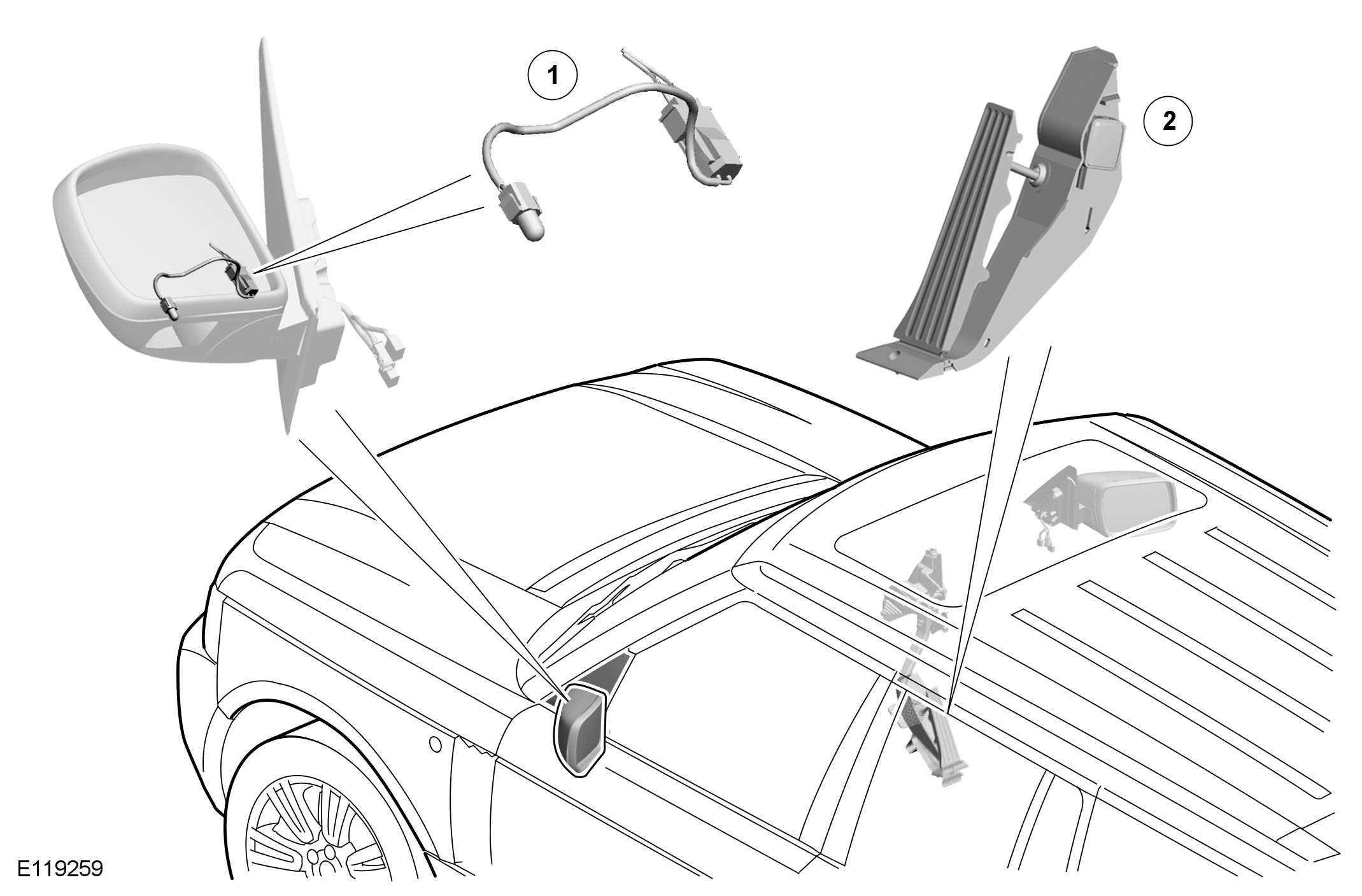 1

2

E119259