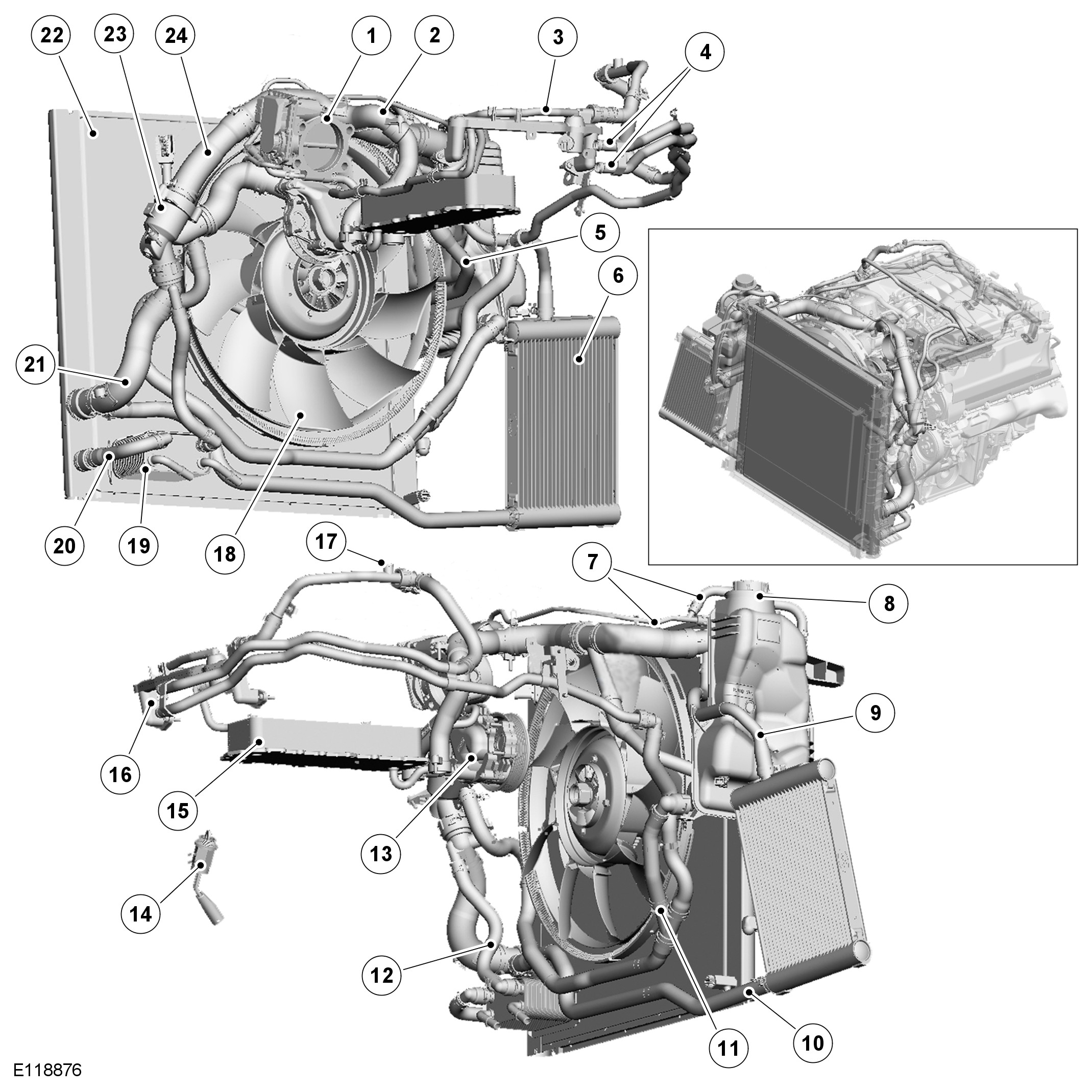 22
23
24
1
2
3
4
5
6
21
20
19
18
17
7
8
9
16
15
13
14
12
11
10
E118876