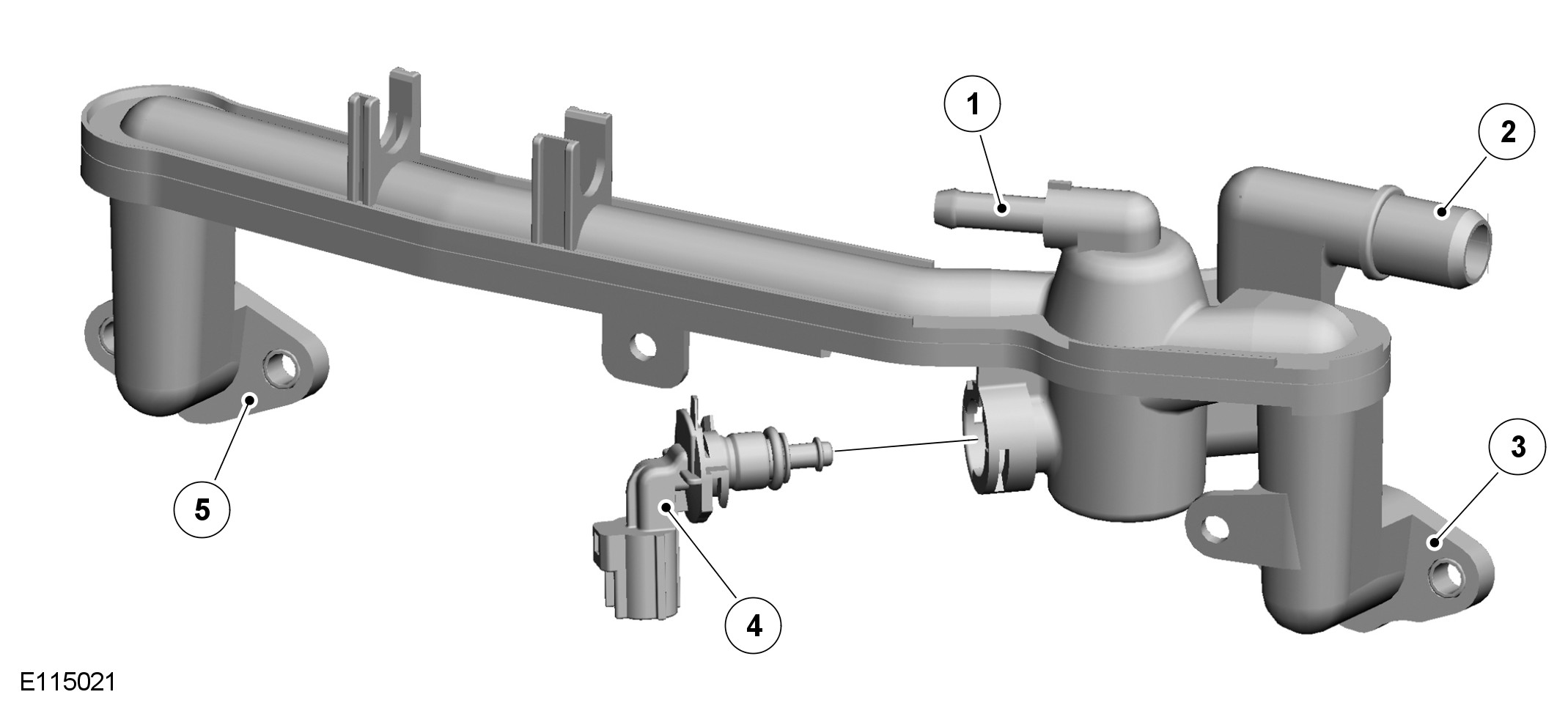 1
2
5
3
4
E115021