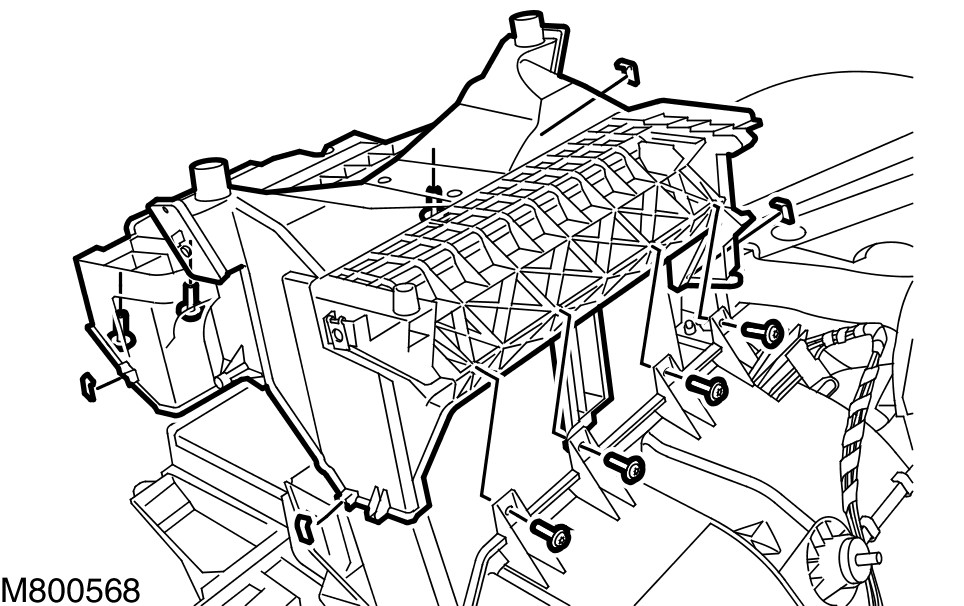 M800568