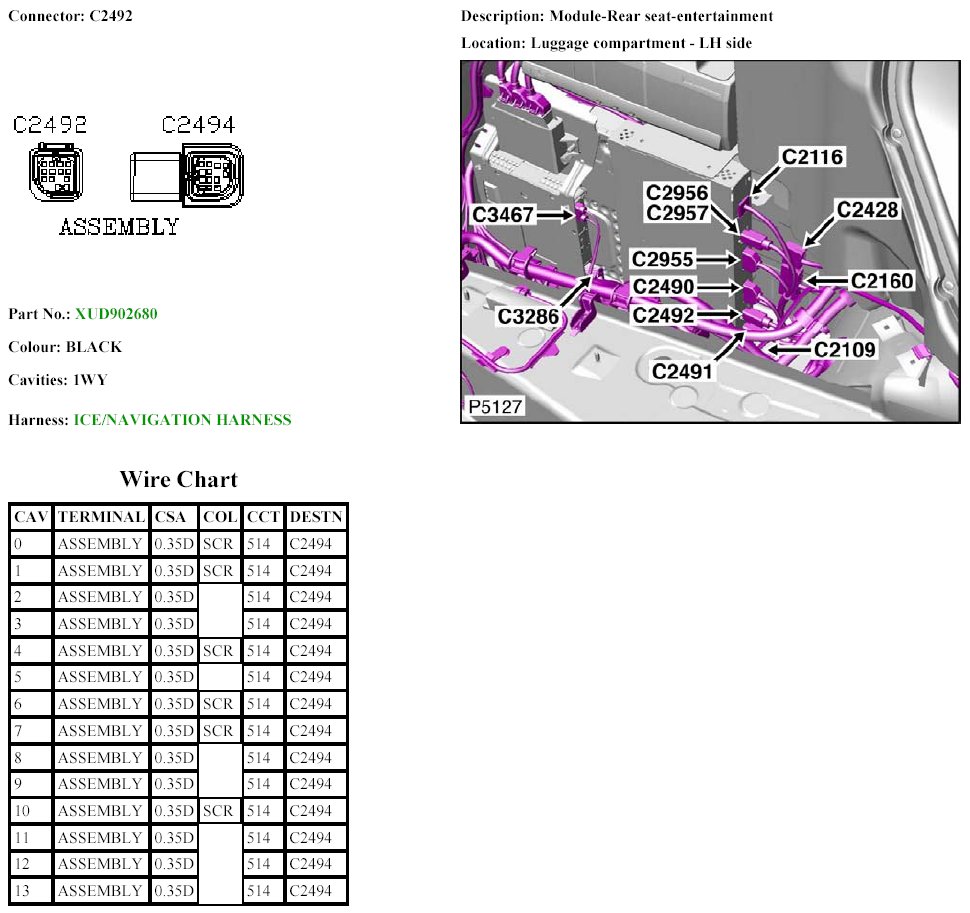 Connector: C2492

C2492 C2494

ASSEMBLY

Part No.: XUD902680

Colour: BLACK

Cavities: 1WY

Harness: ICE/NAVIGATION HARNESS

Wire Chart

| CAV | TERMINAL | CSA | COL | CCT | DESTN |
|---|---|---|---|---|---|
| 0 | ASSEMBLY | 0.35D | SCR | 514 | C2494 |
| 1 | ASSEMBLY | 0.35D | SCR | 514 | C2494 |
| 2 | ASSEMBLY | 0.35D | | 514 | C2494 |
| 3 | ASSEMBLY | 0.35D | | 514 | C2494 |
| 4 | ASSEMBLY | 0.35D | SCR | 514 | C2494 |
| 5 | ASSEMBLY | 0.35D | | 514 | C2494 |
| 6 | ASSEMBLY | 0.35D | SCR | 514 | C2494 |
| 7 | ASSEMBLY | 0.35D | SCR | 514 | C2494 |
| 8 | ASSEMBLY | 0.35D | | 514 | C2494 |
| 9 | ASSEMBLY | 0.35D | | 514 | C2494 |
| 10 | ASSEMBLY | 0.35D | SCR | 514 | C2494 |
| 11 | ASSEMBLY | 0.35D | | 514 | C2494 |
| 12 | ASSEMBLY | 0.35D | | 514 | C2494 |
| 13 | ASSEMBLY | 0.35D | | 514 | C2494 |

Description: Module-Rear seat-entertainment

Location: Luggage compartment - LH side

C2116
C2956
C2957
C2428
C3467
C2955
C2490
C2160
C3286
C2492
C2109
C2491
P5127