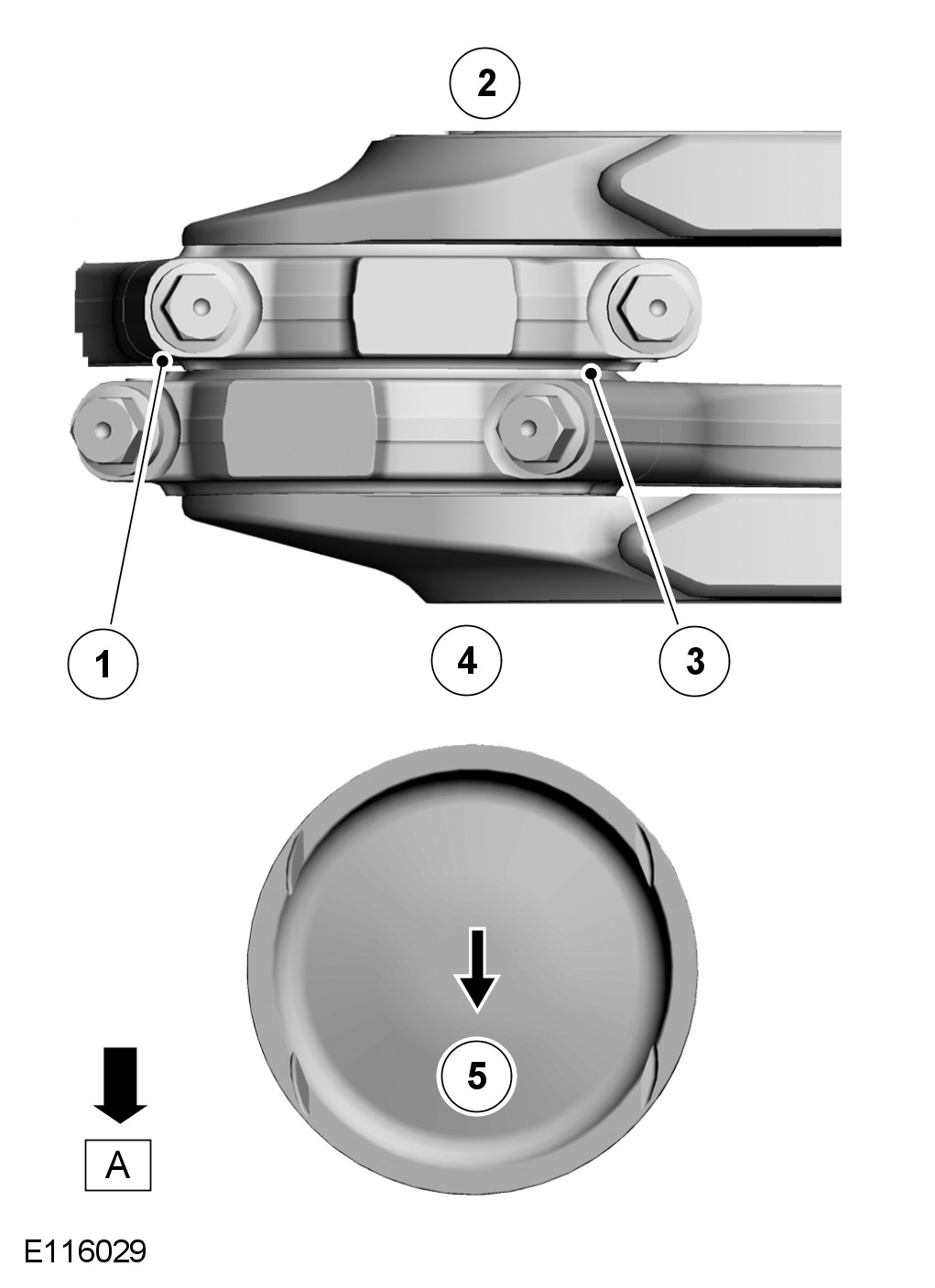 2

1

4

3

5

A

E116029