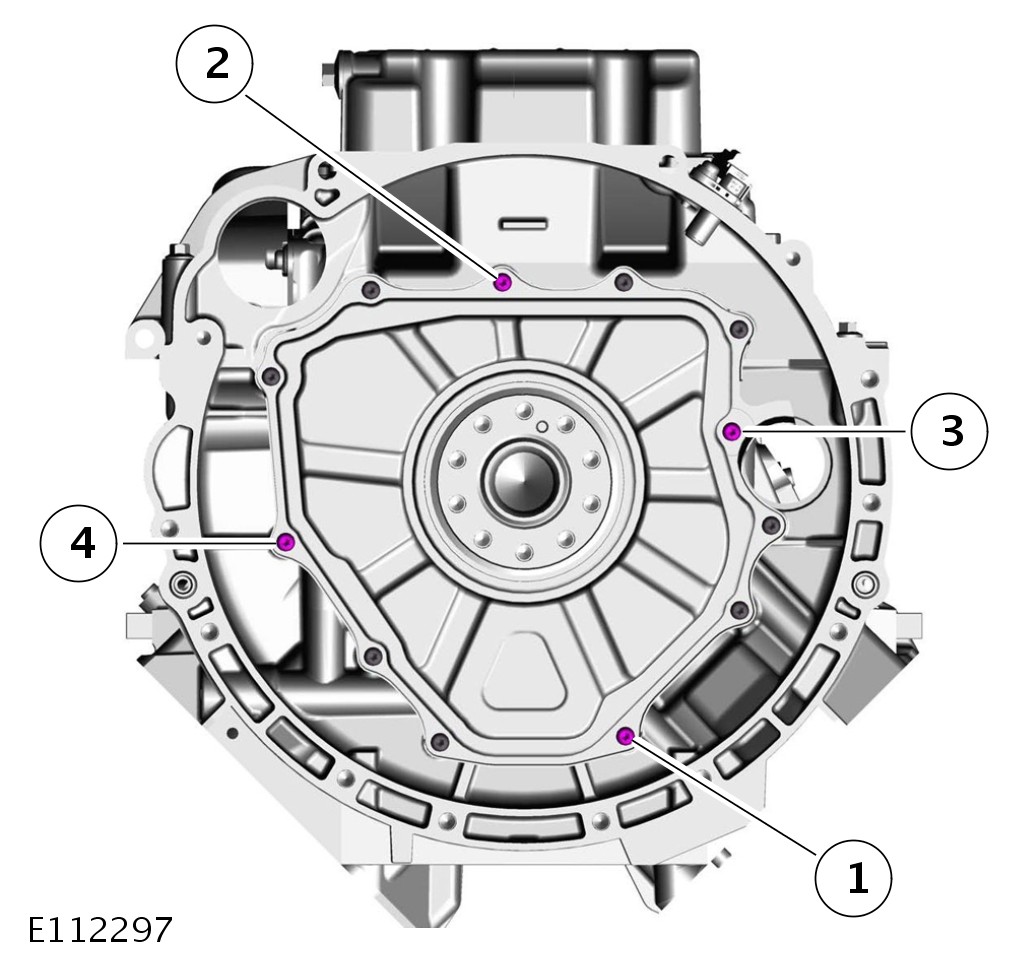 2
3
4
1
E112297