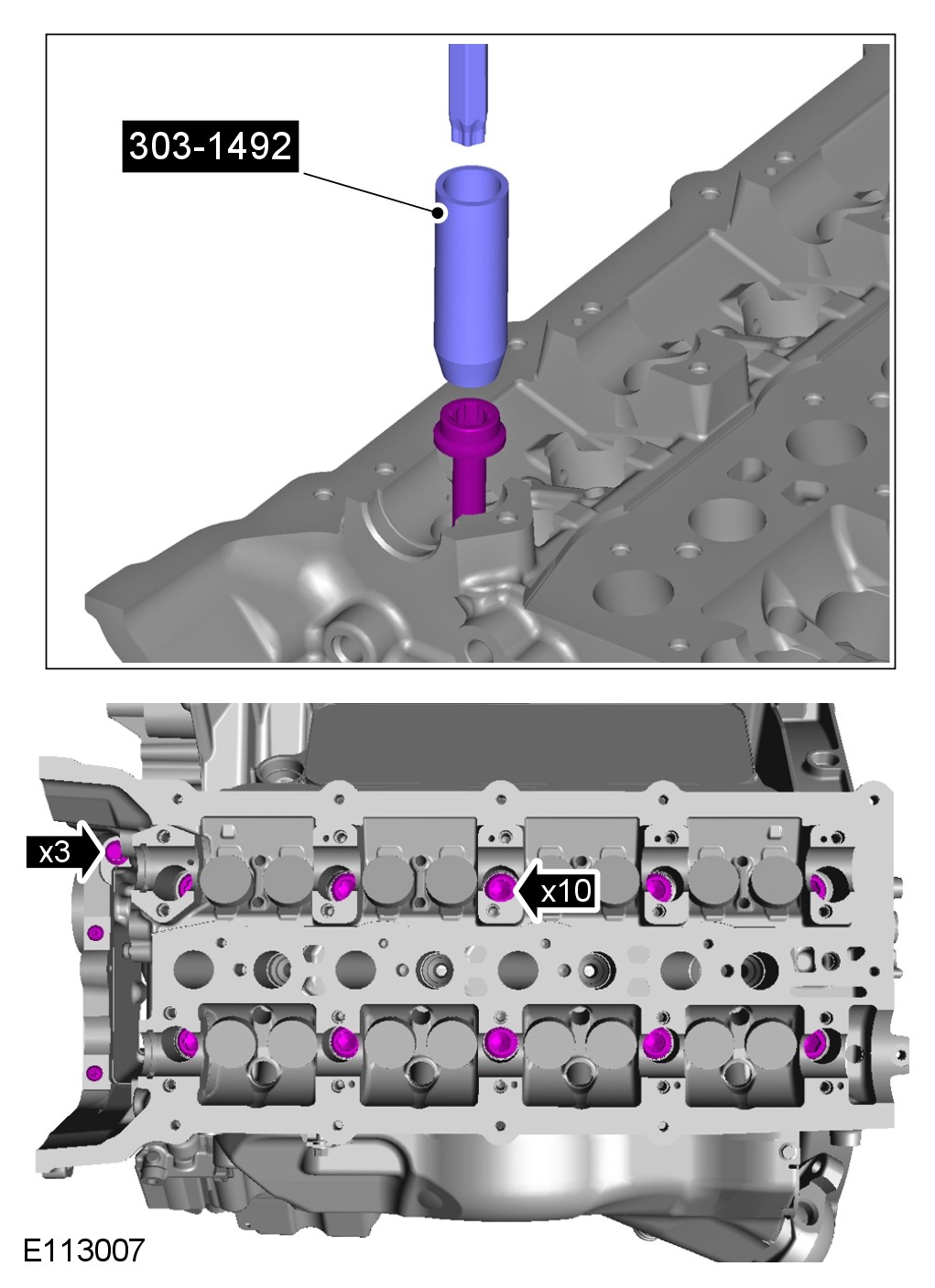 303-1492

x3

x10

E113007