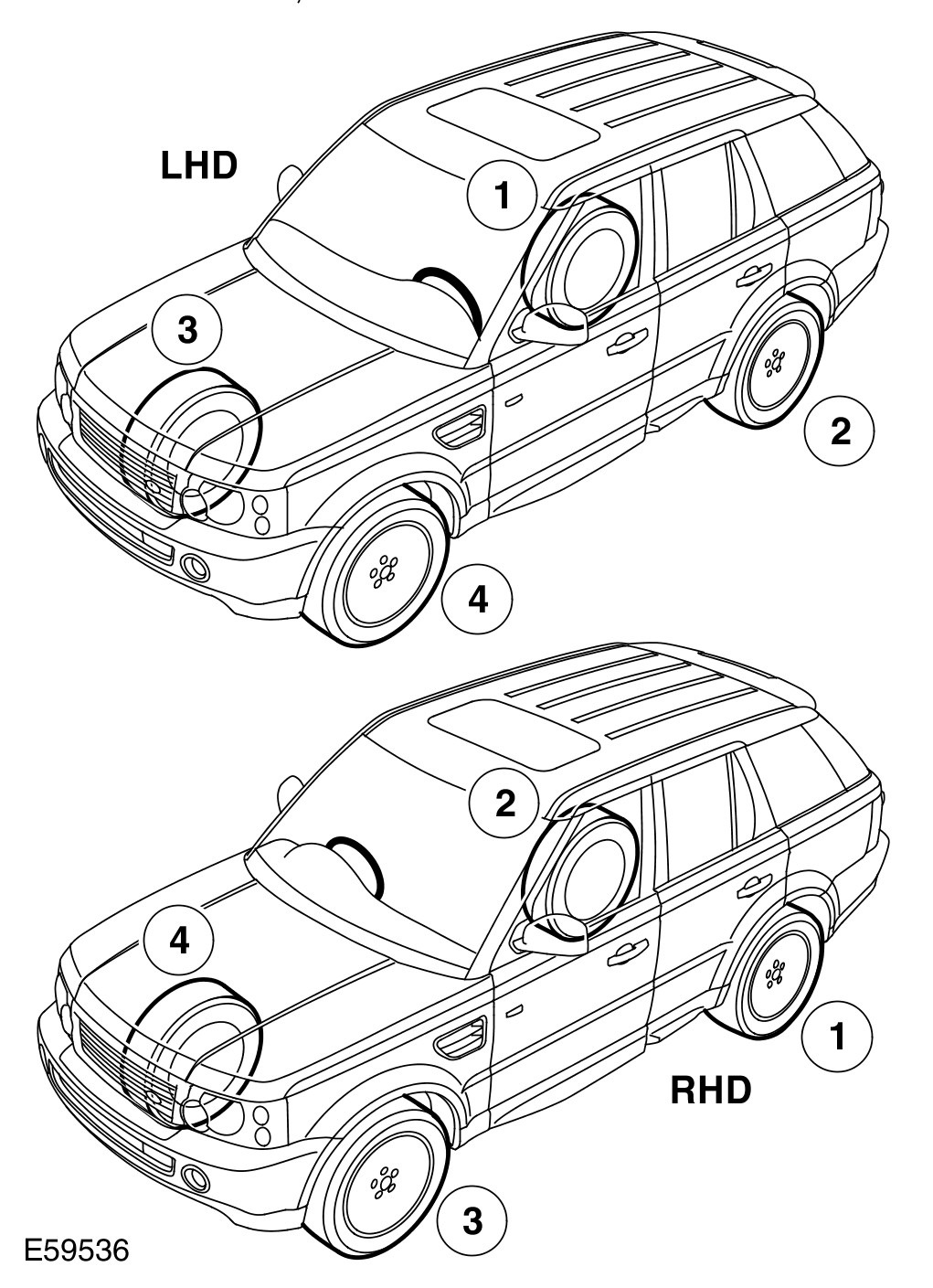 LHD

1

3

2

4

2

4

1

RHD

3

E59536