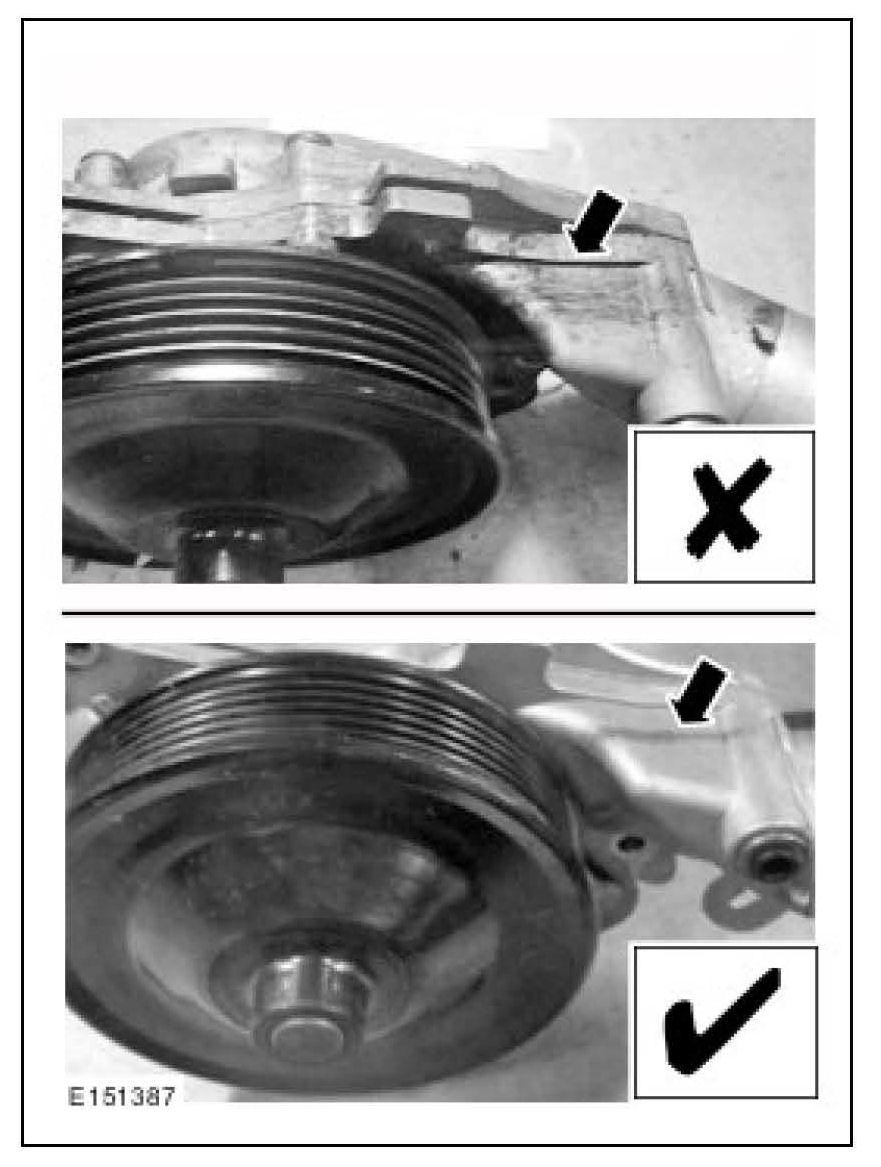 E151387