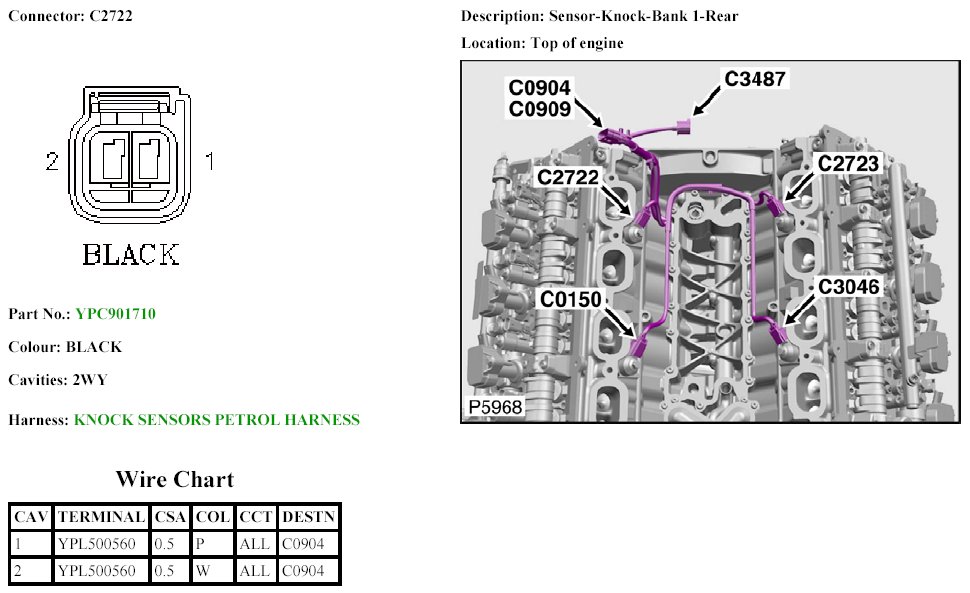 Connector: C2722

2 1

BLACK

Part No.: YPC901710

Colour: BLACK

Cavities: 2WY

Harness: KNOCK SENSORS PETROL HARNESS

Wire Chart

| CAV | TERMINAL | CSA | COL | CCT | DESTN |
|---|---|---|---|---|---|
| 1 | YPL500560 | 0.5 | P | ALL | C0904 |
| 2 | YPL500560 | 0.5 | W | ALL | C0904 |

Description: Sensor-Knock-Bank 1-Rear

Location: Top of engine

C0904
C0909
C3487
C2722
C2723
C0150
C3046
P5968