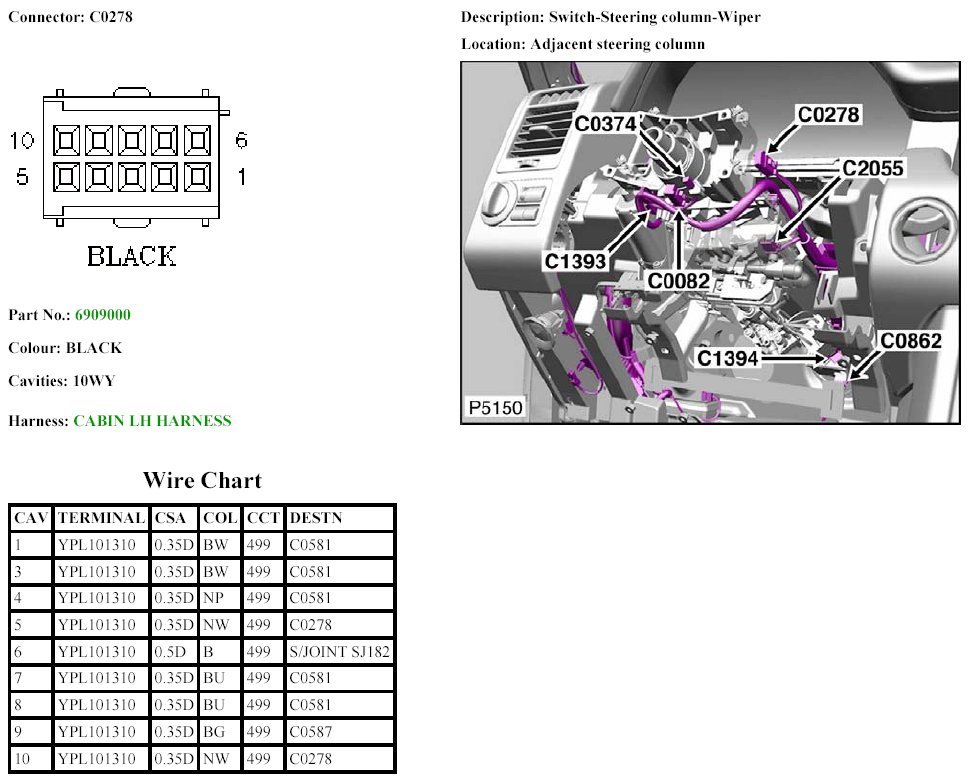 Connector: C0278

10 6
5 1

BLACK

Part No.: 6909000

Colour: BLACK

Cavities: 10WY

Harness: CABIN LH HARNESS

Description: Switch-Steering column-Wiper

Location: Adjacent steering column

C0374
C0278
C2055
C1393
C0082
C1394
C0862
P5150

Wire Chart

| CAV | TERMINAL | CSA | COL | CCT | DESTN |
|---|---|---|---|---|---|
| 1 | YPL101310 | 0.35D | BW | 499 | C0581 |
| 3 | YPL101310 | 0.35D | BW | 499 | C0581 |
| 4 | YPL101310 | 0.35D | NP | 499 | C0581 |
| 5 | YPL101310 | 0.35D | NW | 499 | C0278 |
| 6 | YPL101310 | 0.5D | B | 499 | S/JOINT SJ182 |
| 7 | YPL101310 | 0.35D | BU | 499 | C0581 |
| 8 | YPL101310 | 0.35D | BU | 499 | C0581 |
| 9 | YPL101310 | 0.35D | BG | 499 | C0587 |
| 10 | YPL101310 | 0.35D | NW | 499 | C0278 |