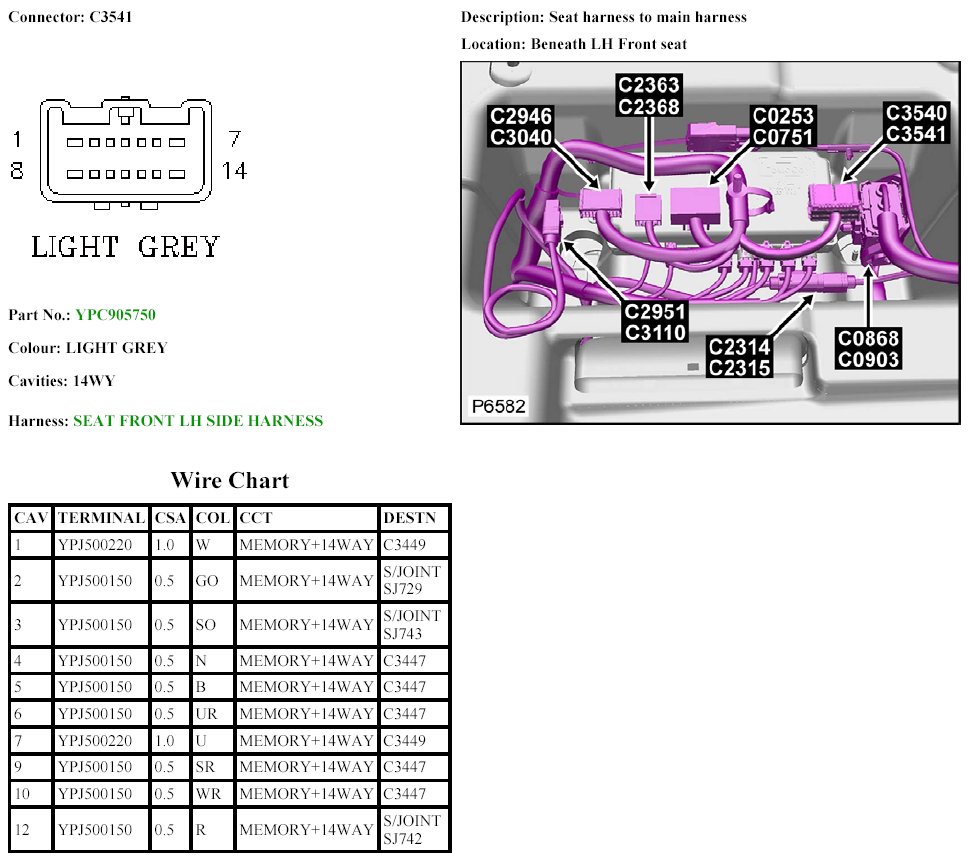 Connector: C3541

1
8
7
14

LIGHT GREY

Part No.: YPC905750

Colour: LIGHT GREY

Cavities: 14WY

Harness: SEAT FRONT LH SIDE HARNESS

Description: Seat harness to main harness

Location: Beneath LH Front seat

C2946
C3040
C2363
C2368
C0253
C0751
C3540
C3541
C2951
C3110
C2314
C2315
C0868
C0903
P6582

Wire Chart

| CAV | TERMINAL | CSA | COL | CCT | DESTN |
|---|---|---|---|---|---|
| 1 | YPJ500220 | 1.0 | W | MEMORY+14WAY | C3449 |
| 2 | YPJ500150 | 0.5 | GO | MEMORY+14WAY | S/JOINT SJ729 |
| 3 | YPJ500150 | 0.5 | SO | MEMORY+14WAY | S/JOINT SJ743 |
| 4 | YPJ500150 | 0.5 | N | MEMORY+14WAY | C3447 |
| 5 | YPJ500150 | 0.5 | B | MEMORY+14WAY | C3447 |
| 6 | YPJ500150 | 0.5 | UR | MEMORY+14WAY | C3447 |
| 7 | YPJ500220 | 1.0 | U | MEMORY+14WAY | C3449 |
| 9 | YPJ500150 | 0.5 | SR | MEMORY+14WAY | C3447 |
| 10 | YPJ500150 | 0.5 | WR | MEMORY+14WAY | C3447 |
| 12 | YPJ500150 | 0.5 | R | MEMORY+14WAY | S/JOINT SJ742 |