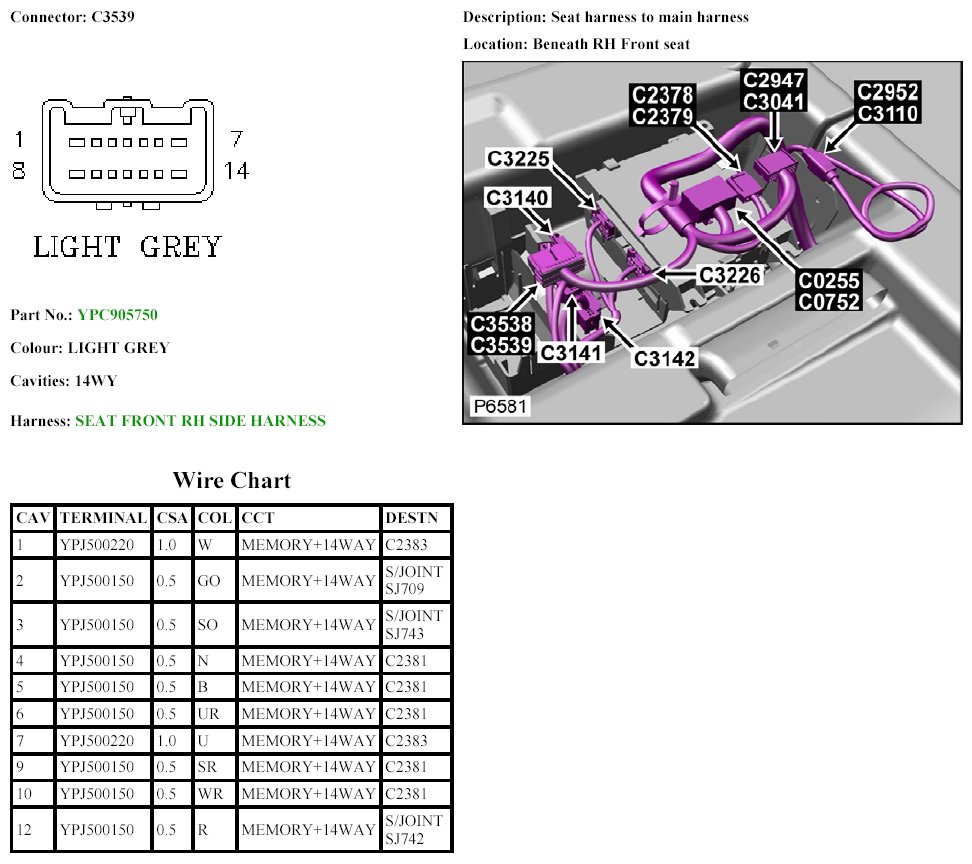 Connector: C3539

1
8
7
14

LIGHT GREY

Part No.: YPC905750

Colour: LIGHT GREY

Cavities: 14WY

Harness: SEAT FRONT RH SIDE HARNESS

Description: Seat harness to main harness

Location: Beneath RH Front seat

C2378
C2379
C2947
C3041
C2952
C3110
C3225
C3140
C3226
C0255
C0752
C3538
C3539
C3141
C3142
P6581

Wire Chart

| CAV | TERMINAL | CSA | COL | CCT | DESTN |
|---|---|---|---|---|---|
| 1 | YPJ500220 | 1.0 | W | MEMORY+14WAY | C2383 |
| 2 | YPJ500150 | 0.5 | GO | MEMORY+14WAY | S/JOINT SJ709 |
| 3 | YPJ500150 | 0.5 | SO | MEMORY+14WAY | S/JOINT SJ743 |
| 4 | YPJ500150 | 0.5 | N | MEMORY+14WAY | C2381 |
| 5 | YPJ500150 | 0.5 | B | MEMORY+14WAY | C2381 |
| 6 | YPJ500150 | 0.5 | UR | MEMORY+14WAY | C2381 |
| 7 | YPJ500220 | 1.0 | U | MEMORY+14WAY | C2383 |
| 9 | YPJ500150 | 0.5 | SR | MEMORY+14WAY | C2381 |
| 10 | YPJ500150 | 0.5 | WR | MEMORY+14WAY | C2381 |
| 12 | YPJ500150 | 0.5 | R | MEMORY+14WAY | S/JOINT SJ742 |