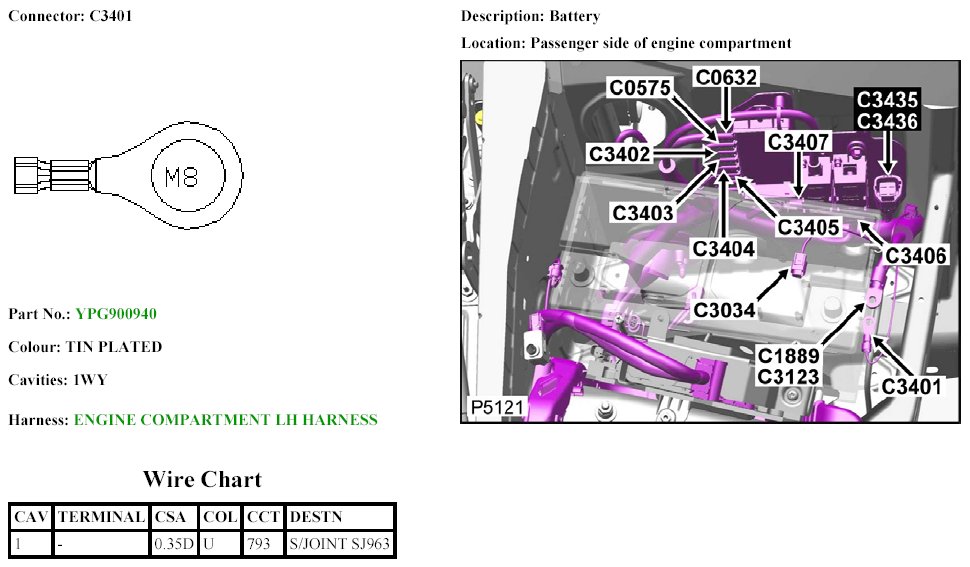 Connector: C3401

M8

Part No.: YPG900940

Colour: TIN PLATED

Cavities: 1WY

Harness: ENGINE COMPARTMENT LH HARNESS

Wire Chart

| CAV | TERMINAL | CSA | COL | CCT | DESTN |
|---|---|---|---|---|---|
| 1 | - | 0.35D | U | 793 | S/JOINT SJ963 |

Description: Battery

Location: Passenger side of engine compartment

C0575
C0632
C3435
C3436
C3402
C3407
C3403
C3405
C3404
C3406
C3034
C1889
C3123
C3401
P5121