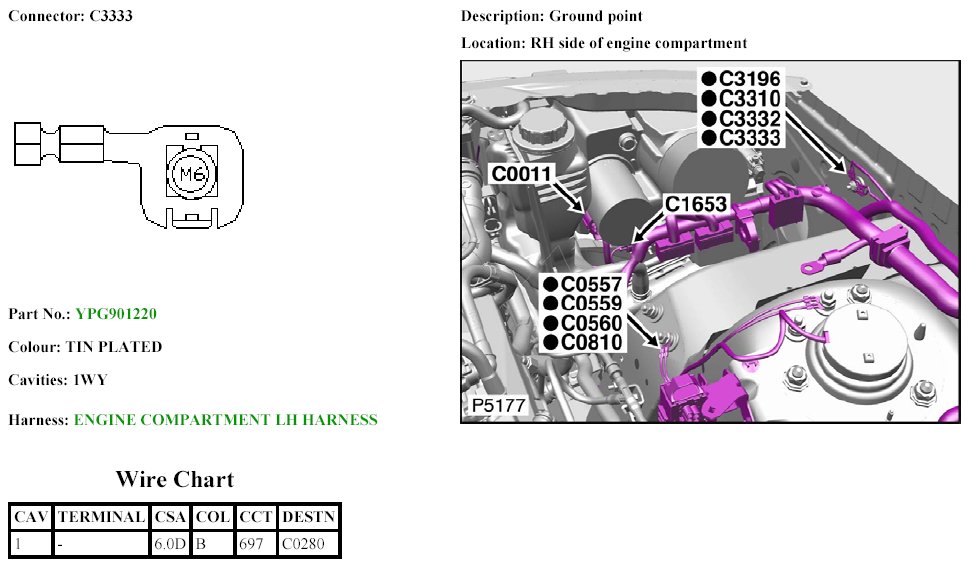 Connector: C3333

M6

Part No.: YPG901220

Colour: TIN PLATED

Cavities: 1WY

Harness: ENGINE COMPARTMENT LH HARNESS

Wire Chart

| CAV | TERMINAL | CSA | COL | CCT | DESTN |
|---|---|---|---|---|---|
| 1 | - | 6.0D | B | 697 | C0280 |

Description: Ground point

Location: RH side of engine compartment

●C3196
●C3310
●C3332
●C3333

C0011

C1653

●C0557
●C0559
●C0560
●C0810

P5177