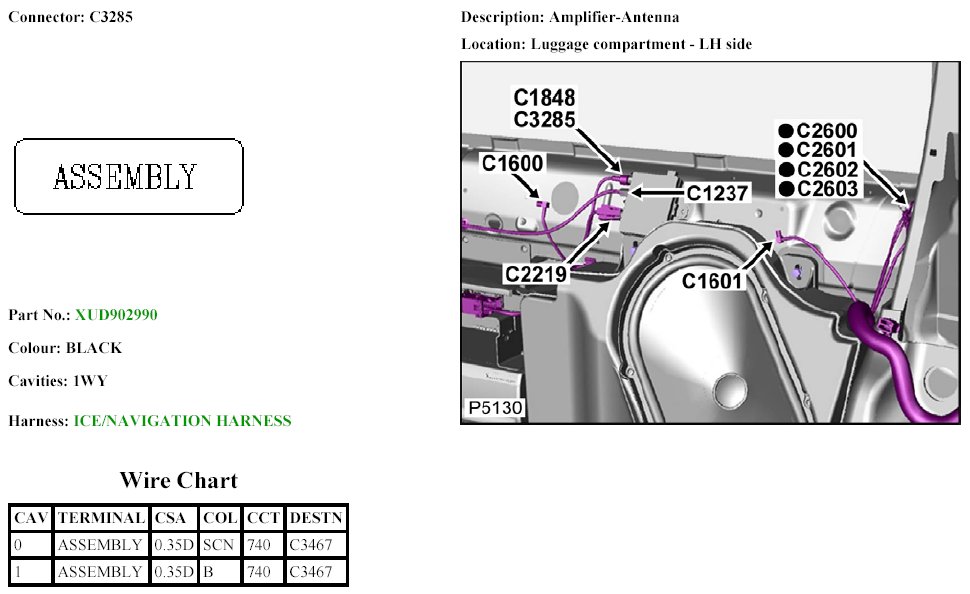 Connector: C3285

ASSEMBLY

Part No.: XUD902990

Colour: BLACK

Cavities: 1WY

Harness: ICE/NAVIGATION HARNESS

Wire Chart

| CAV | TERMINAL | CSA | COL | CCT | DESTN |
|---|---|---|---|---|---|
| 0 | ASSEMBLY | 0.35D | SCN | 740 | C3467 |
| 1 | ASSEMBLY | 0.35D | B | 740 | C3467 |

Description: Amplifier-Antenna

Location: Luggage compartment - LH side

C1848
C3285
C1600
C1237
C2219
C2600
C2601
C2602
C2603
C1601
P5130