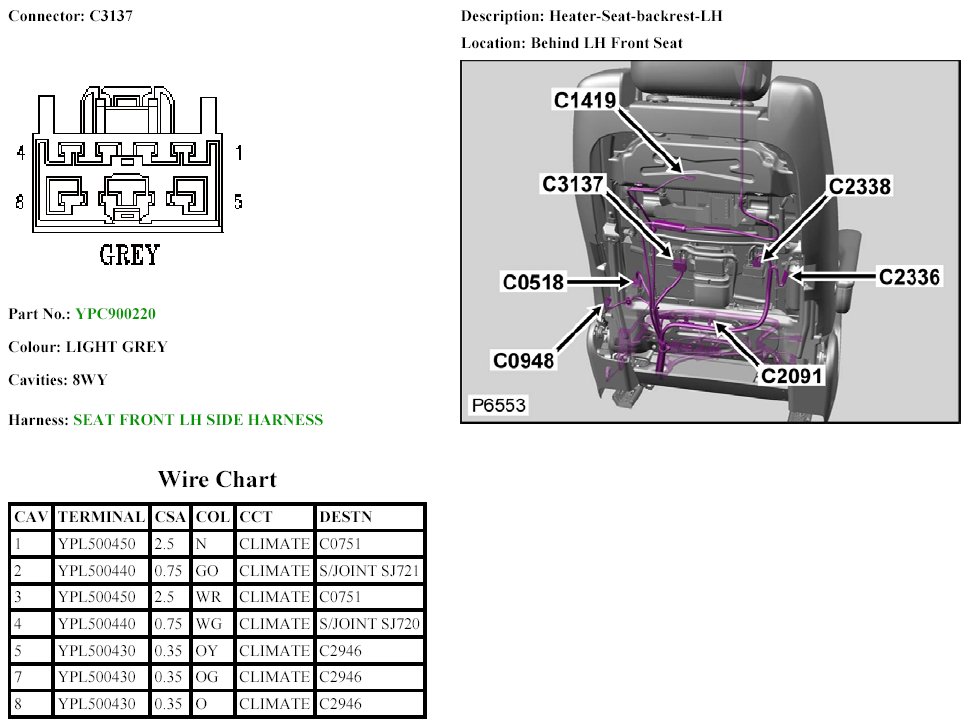 Connector: C3137

4
1
8
5
GREY

Part No.: YPC900220

Colour: LIGHT GREY

Cavities: 8WY

Harness: SEAT FRONT LH SIDE HARNESS

Description: Heater-Seat-backrest-LH

Location: Behind LH Front Seat

C1419
C3137
C2338
C0518
C2336
C0948
C2091
P6553

Wire Chart

| CAV | TERMINAL | CSA | COL | CCT | DESTN |
|---|---|---|---|---|---|
| 1 | YPL500450 | 2.5 | N | CLIMATE | C0751 |
| 2 | YPL500440 | 0.75 | GO | CLIMATE | S/JOINT SJ721 |
| 3 | YPL500450 | 2.5 | WR | CLIMATE | C0751 |
| 4 | YPL500440 | 0.75 | WG | CLIMATE | S/JOINT SJ720 |
| 5 | YPL500430 | 0.35 | OY | CLIMATE | C2946 |
| 7 | YPL500430 | 0.35 | OG | CLIMATE | C2946 |
| 8 | YPL500430 | 0.35 | O | CLIMATE | C2946 |