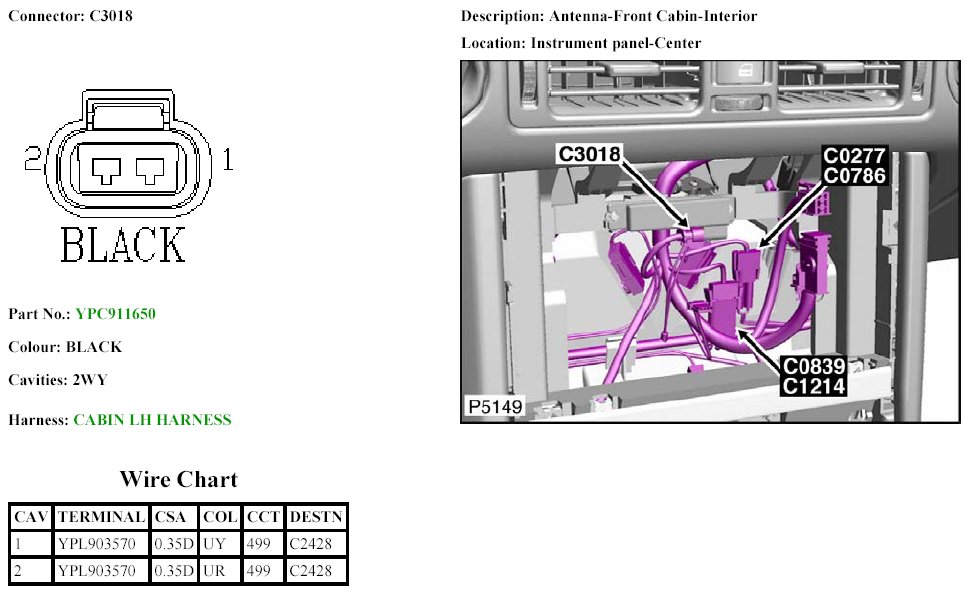 Connector: C3018

2 1
BLACK

Part No.: YPC911650

Colour: BLACK

Cavities: 2WY

Harness: CABIN LH HARNESS

Wire Chart

| CAV | TERMINAL | CSA | COL | CCT | DESTN |
|---|---|---|---|---|---|
| 1 | YPL903570 | 0.35D | UY | 499 | C2428 |
| 2 | YPL903570 | 0.35D | UR | 499 | C2428 |

Description: Antenna-Front Cabin-Interior

Location: Instrument panel-Center

C3018
C0277
C0786
C0839
C1214
P5149