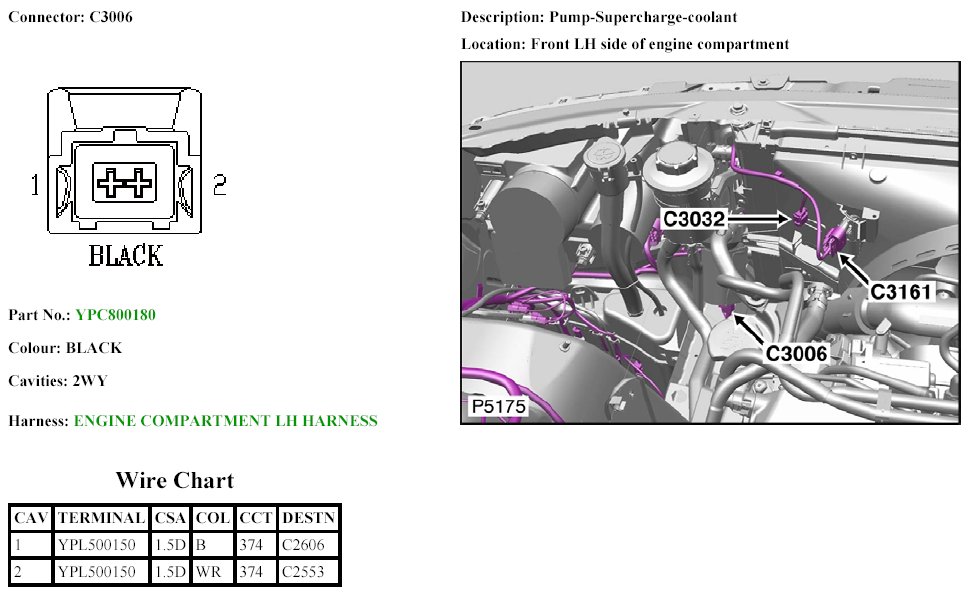 Connector: C3006

1 2

BLACK

Part No.: YPC800180

Colour: BLACK

Cavities: 2WY

Harness: ENGINE COMPARTMENT LH HARNESS

Wire Chart

| CAV | TERMINAL | CSA | COL | CCT | DESTN |
|---|---|---|---|---|---|
| 1 | YPL500150 | 1.5D | B | 374 | C2606 |
| 2 | YPL500150 | 1.5D | WR | 374 | C2553 |

Description: Pump-Supercharge-coolant

Location: Front LH side of engine compartment

C3032

C3161

C3006

P5175