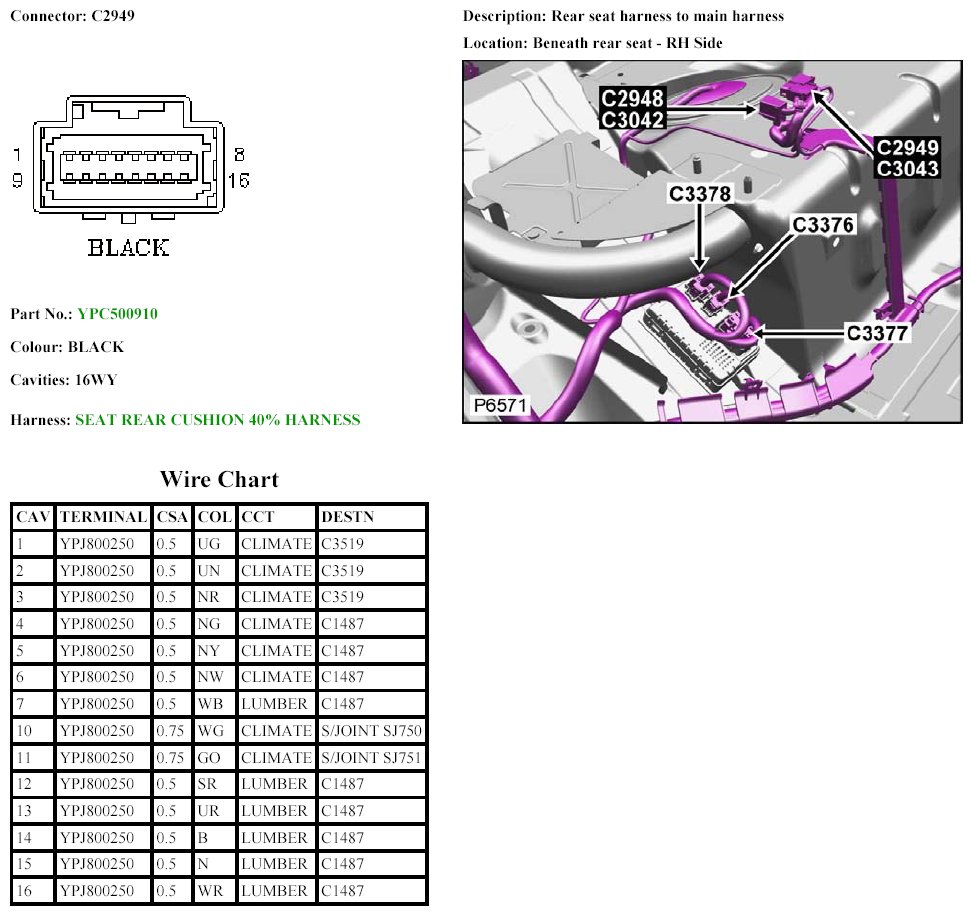 Connector: C2949

1
9
8
16
BLACK

Part No.: YPC500910

Colour: BLACK

Cavities: 16WY

Harness: SEAT REAR CUSHION 40% HARNESS

Description: Rear seat harness to main harness

Location: Beneath rear seat - RH Side

C2948
C3042
C2949
C3043
C3378
C3376
C3377
P6571

Wire Chart

| CAV | TERMINAL | CSA | COL | CCT | DESTN |
|---|---|---|---|---|---|
| 1 | YPJ800250 | 0.5 | UG | CLIMATE | C3519 |
| 2 | YPJ800250 | 0.5 | UN | CLIMATE | C3519 |
| 3 | YPJ800250 | 0.5 | NR | CLIMATE | C3519 |
| 4 | YPJ800250 | 0.5 | NG | CLIMATE | C1487 |
| 5 | YPJ800250 | 0.5 | NY | CLIMATE | C1487 |
| 6 | YPJ800250 | 0.5 | NW | CLIMATE | C1487 |
| 7 | YPJ800250 | 0.5 | WB | LUMBER | C1487 |
| 10 | YPJ800250 | 0.75 | WG | CLIMATE | S/JOINT SJ750 |
| 11 | YPJ800250 | 0.75 | GO | CLIMATE | S/JOINT SJ751 |
| 12 | YPJ800250 | 0.5 | SR | LUMBER | C1487 |
| 13 | YPJ800250 | 0.5 | UR | LUMBER | C1487 |
| 14 | YPJ800250 | 0.5 | B | LUMBER | C1487 |
| 15 | YPJ800250 | 0.5 | N | LUMBER | C1487 |
| 16 | YPJ800250 | 0.5 | WR | LUMBER | C1487 |