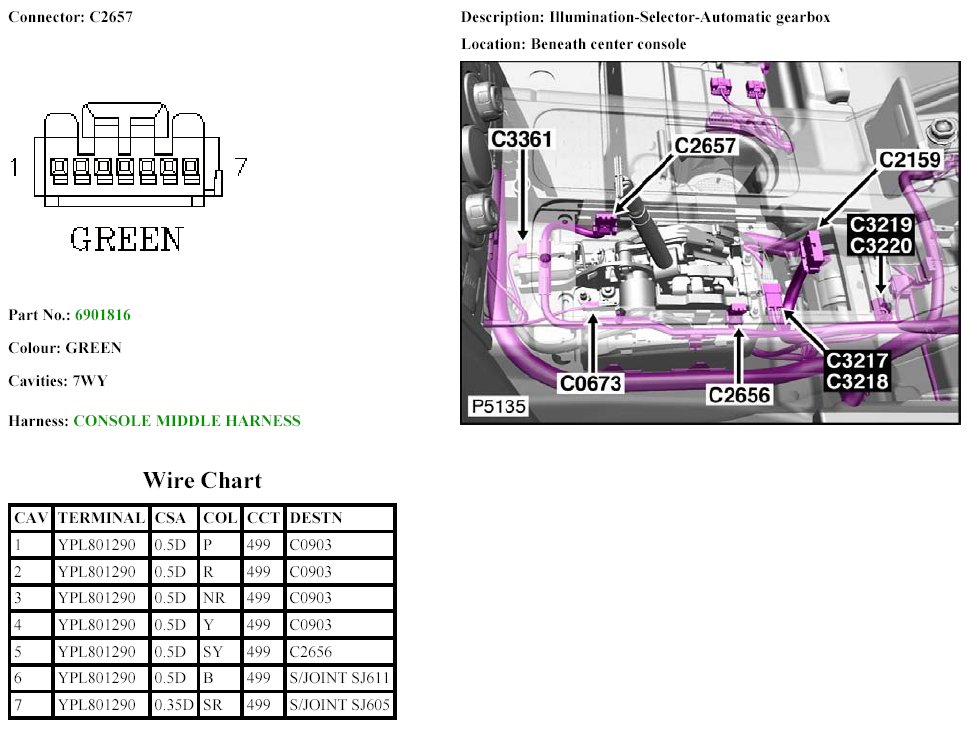 Connector: C2657

1

7

GREEN

Part No.: 6901816

Colour: GREEN

Cavities: 7WY

Harness: CONSOLE MIDDLE HARNESS

Description: Illumination-Selector-Automatic gearbox

Location: Beneath center console

C3361
C2657
C2159
C3219
C3220
C3217
C3218
C0673
C2656
P5135

Wire Chart

| CAV | TERMINAL | CSA | COL | CCT | DESTN |
|---|---|---|---|---|---|
| 1 | YPL801290 | 0.5D | P | 499 | C0903 |
| 2 | YPL801290 | 0.5D | R | 499 | C0903 |
| 3 | YPL801290 | 0.5D | NR | 499 | C0903 |
| 4 | YPL801290 | 0.5D | Y | 499 | C0903 |
| 5 | YPL801290 | 0.5D | SY | 499 | C2656 |
| 6 | YPL801290 | 0.5D | B | 499 | S/JOINT SJ611 |
| 7 | YPL801290 | 0.35D | SR | 499 | S/JOINT SJ605 |