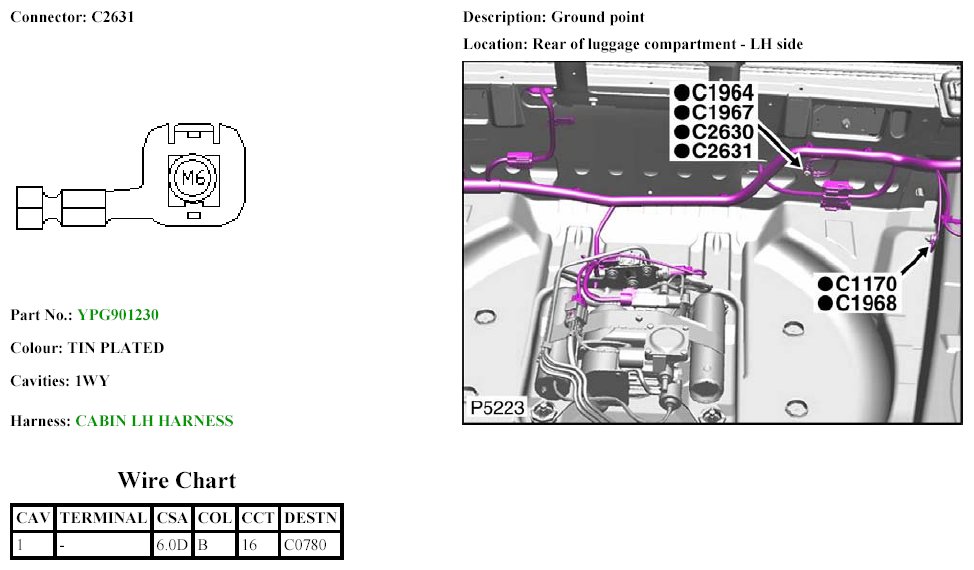 Connector: C2631

M6

Part No.: YPG901230

Colour: TIN PLATED

Cavities: 1WY

Harness: CABIN LH HARNESS

Wire Chart

| CAV | TERMINAL | CSA | COL | CCT | DESTN |
|---|---|---|---|---|---|
| 1 | - | 6.0D | B | 16 | C0780 |

Description: Ground point

Location: Rear of luggage compartment - LH side

●C1964
●C1967
●C2630
●C2631

●C1170
●C1968

P5223