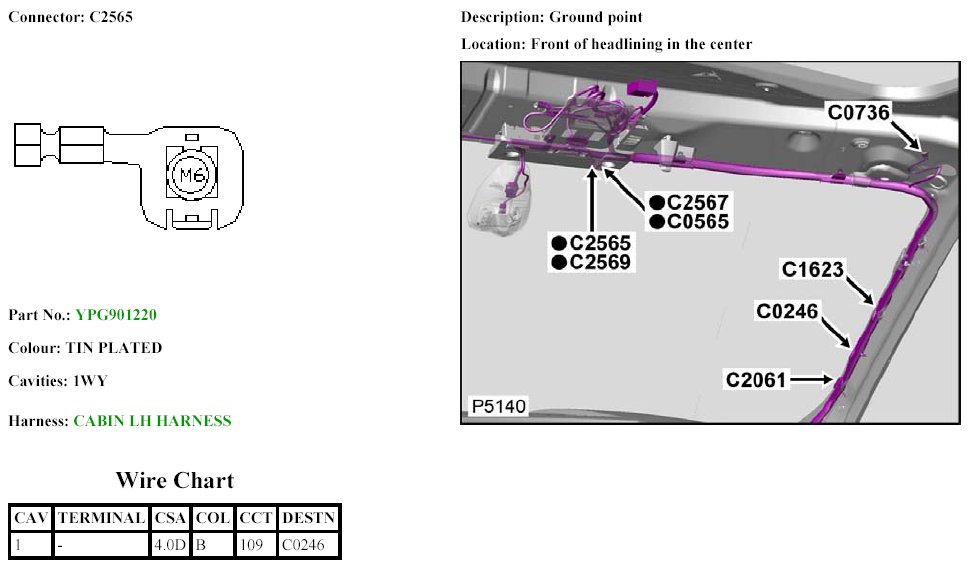 Connector: C2565

M6

Part No.: YPG901220

Colour: TIN PLATED

Cavities: 1WY

Harness: CABIN LH HARNESS

Wire Chart

| CAV | TERMINAL | CSA | COL | CCT | DESTN |
|---|---|---|---|---|---|
| 1 | - | 4.0D | B | 109 | C0246 |

Description: Ground point

Location: Front of headlining in the center

C0736

●C2567
●C0565

●C2565
●C2569

C1623

C0246

C2061

P5140