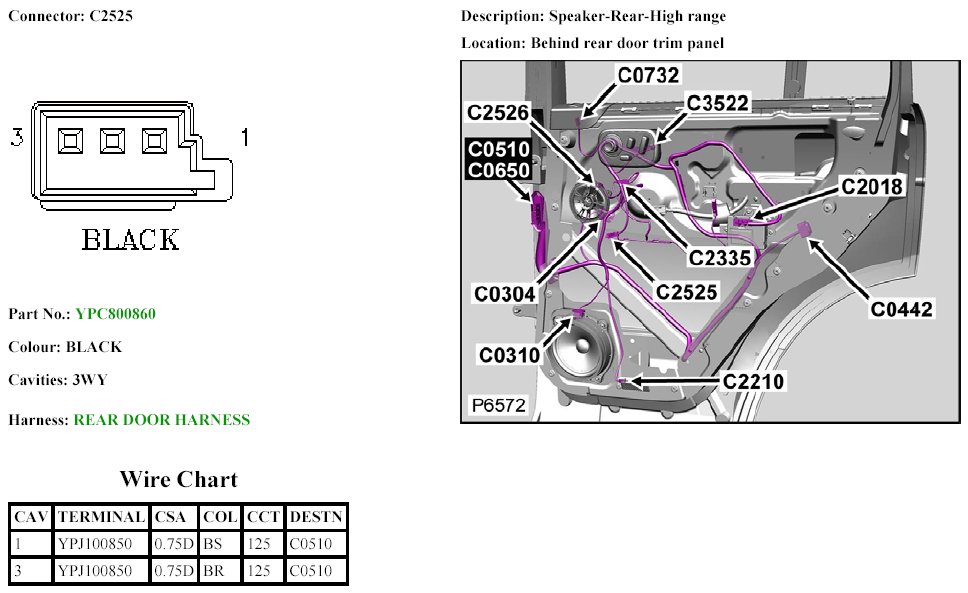 Connector: C2525

3 1

BLACK

Part No.: YPC800860

Colour: BLACK

Cavities: 3WY

Harness: REAR DOOR HARNESS

Wire Chart

| CAV | TERMINAL | CSA | COL | CCT | DESTN |
|---|---|---|---|---|---|
| 1 | YPJ100850 | 0.75D | BS | 125 | C0510 |
| 3 | YPJ100850 | 0.75D | BR | 125 | C0510 |

Description: Speaker-Rear-High range

Location: Behind rear door trim panel

C0732
C3522
C2526
C0510
C0650
C2018
C2335
C0304
C2525
C0442
C0310
C2210
P6572