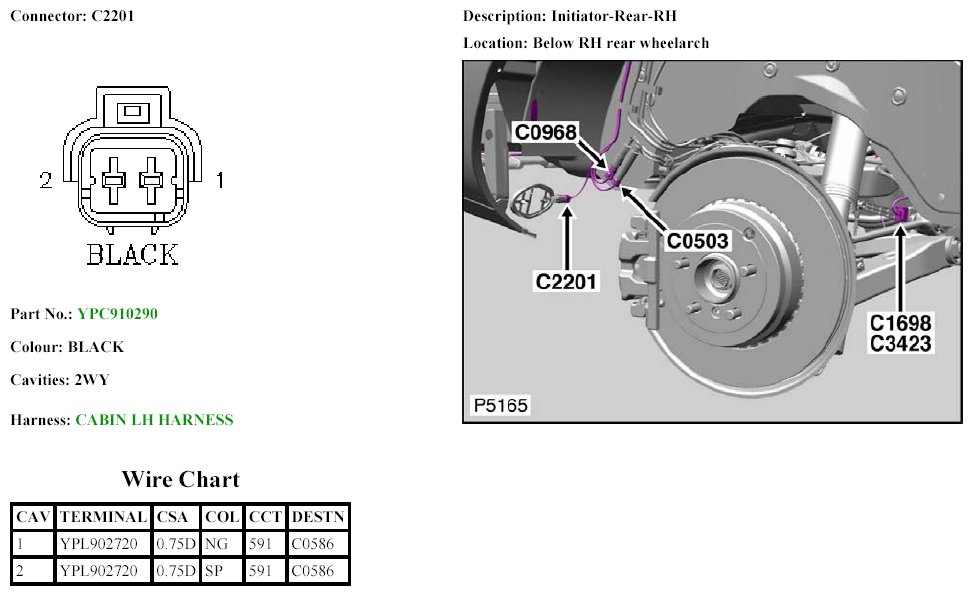 Connector: C2201

2 1

BLACK

Part No.: YPC910290

Colour: BLACK

Cavities: 2WY

Harness: CABIN LH HARNESS

Wire Chart

| CAV | TERMINAL | CSA | COL | CCT | DESTN |
|---|---|---|---|---|---|
| 1 | YPL902720 | 0.75D | NG | 591 | C0586 |
| 2 | YPL902720 | 0.75D | SP | 591 | C0586 |

Description: Initiator-Rear-RH

Location: Below RH rear wheelarch

C0968

C0503

C2201

C1698
C3423

P5165