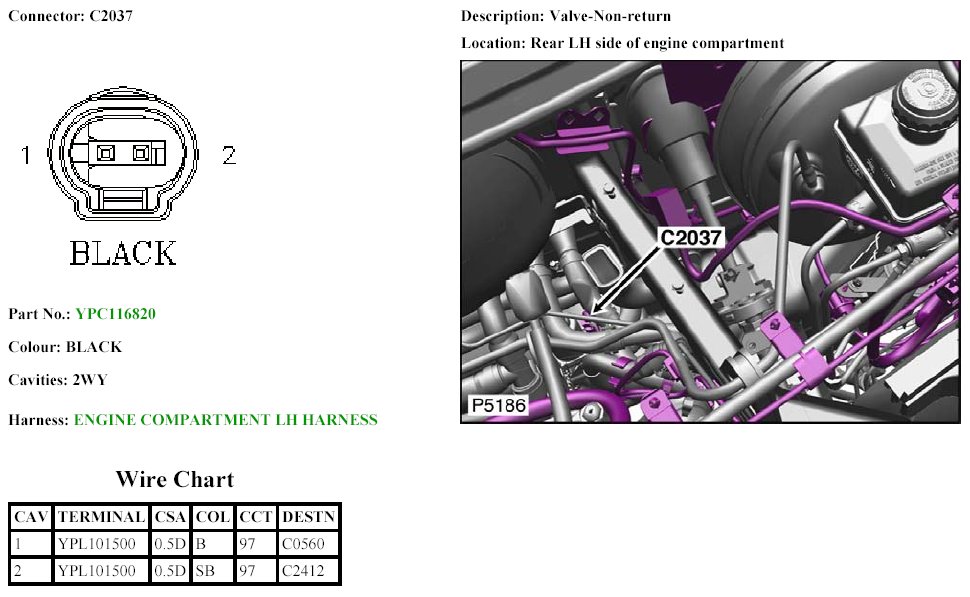 Connector: C2037

1 2

BLACK

Part No.: YPC116820

Colour: BLACK

Cavities: 2WY

Harness: ENGINE COMPARTMENT LH HARNESS

Wire Chart

| CAV | TERMINAL | CSA | COL | CCT | DESTN |
|---|---|---|---|---|---|
| 1 | YPL101500 | 0.5D | B | 97 | C0560 |
| 2 | YPL101500 | 0.5D | SB | 97 | C2412 |

Description: Valve-Non-return

Location: Rear LH side of engine compartment

C2037

P5186