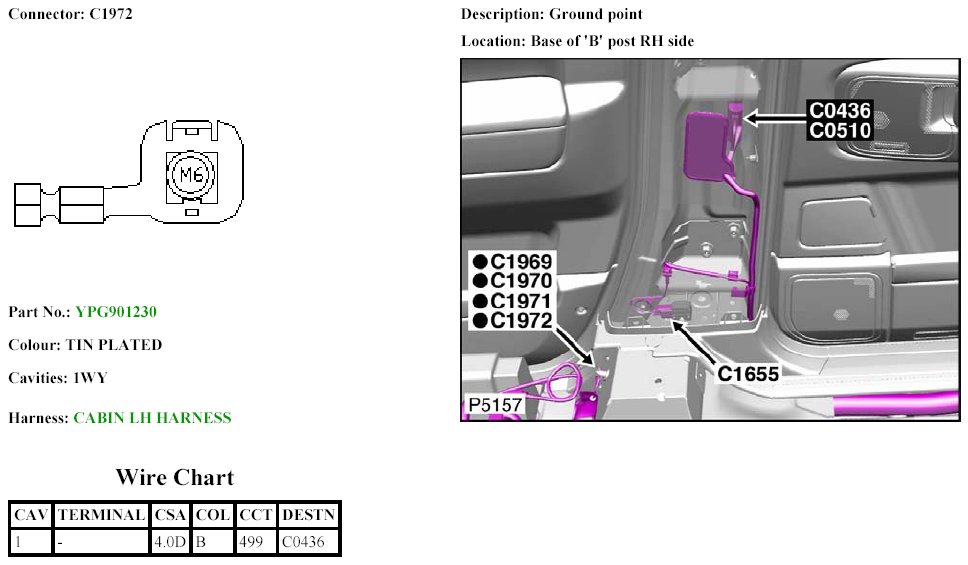 Connector: C1972

M6

Part No.: YPG901230

Colour: TIN PLATED

Cavities: 1WY

Harness: CABIN LH HARNESS

Wire Chart

| CAV | TERMINAL | CSA | COL | CCT | DESTN |
|---|---|---|---|---|---|
| 1 | - | 4.0D | B | 499 | C0436 |

Description: Ground point

Location: Base of 'B' post RH side

C0436
C0510

●C1969
●C1970
●C1971
●C1972

C1655

P5157