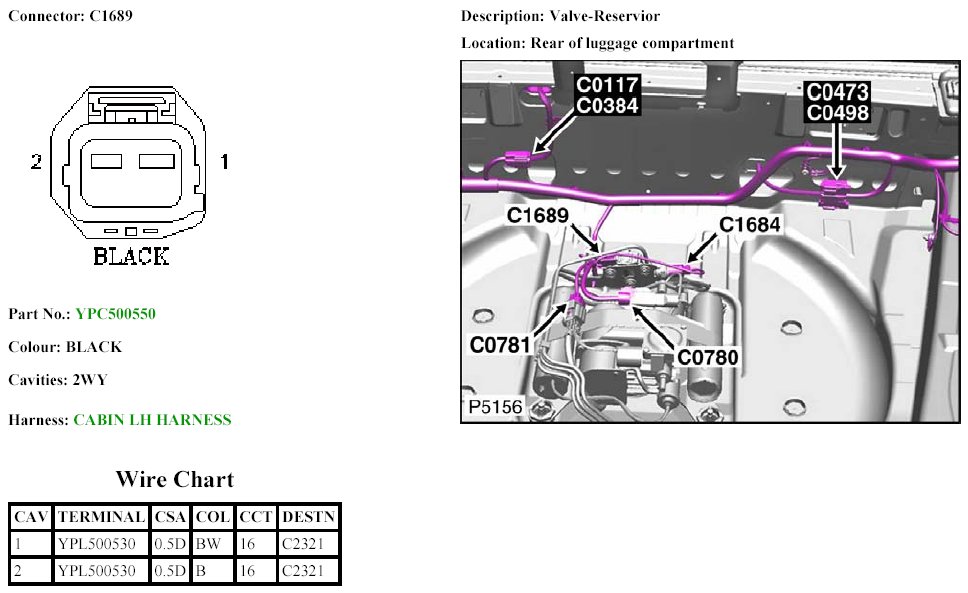 Connector: C1689

2

1

BLACK

Part No.: YPC500550

Colour: BLACK

Cavities: 2WY

Harness: CABIN LH HARNESS

Wire Chart

| CAV | TERMINAL | CSA | COL | CCT | DESTN |
|---|---|---|---|---|---|
| 1 | YPL500530 | 0.5D | BW | 16 | C2321 |
| 2 | YPL500530 | 0.5D | B | 16 | C2321 |

Description: Valve-Reservior

Location: Rear of luggage compartment

C0117
C0384

C0473
C0498

C1689

C1684

C0781

C0780

P5156