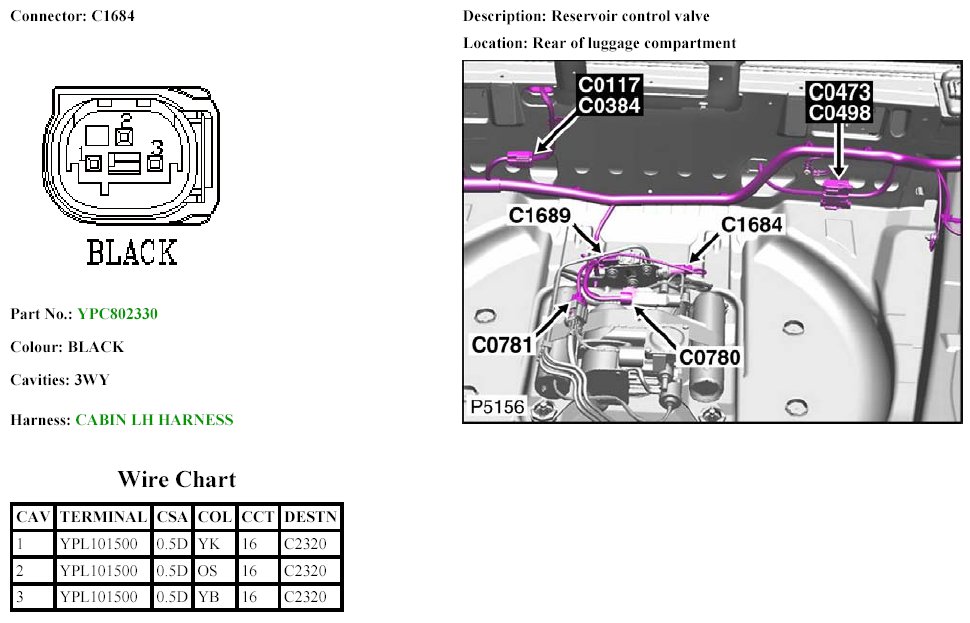 Connector: C1684

2
1
3
BLACK

Part No.: YPC802330

Colour: BLACK

Cavities: 3WY

Harness: CABIN LH HARNESS

Wire Chart

| CAV | TERMINAL | CSA | COL | CCT | DESTN |
|---|---|---|---|---|---|
| 1 | YPL101500 | 0.5D | YK | 16 | C2320 |
| 2 | YPL101500 | 0.5D | OS | 16 | C2320 |
| 3 | YPL101500 | 0.5D | YB | 16 | C2320 |

Description: Reservoir control valve

Location: Rear of luggage compartment

C0117
C0384
C0473
C0498
C1689
C1684
C0781
C0780
P5156