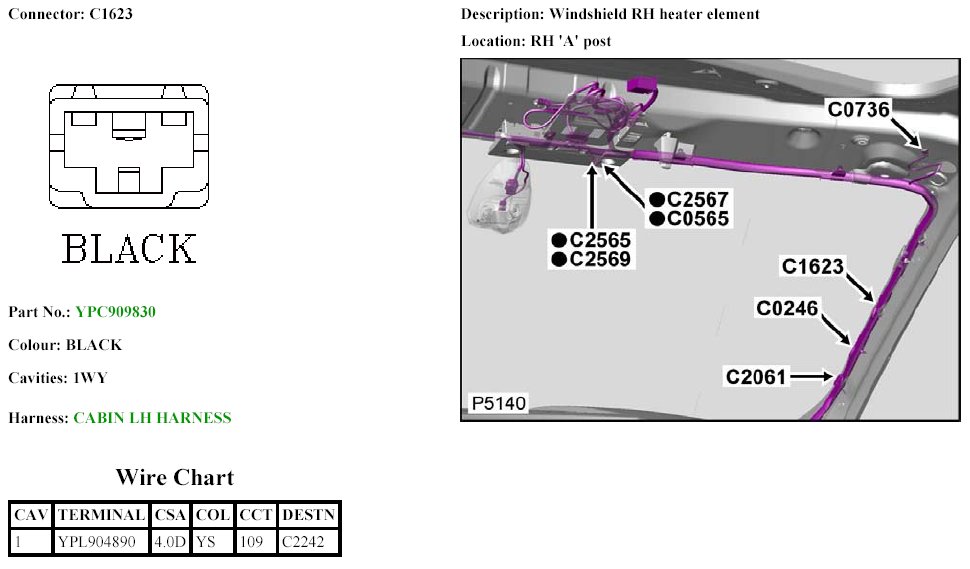 Connector: C1623

BLACK

Part No.: YPC909830

Colour: BLACK

Cavities: 1WY

Harness: CABIN LH HARNESS

Wire Chart

| CAV | TERMINAL | CSA | COL | CCT | DESTN |
|---|---|---|---|---|---|
| 1 | YPL904890 | 4.0D | YS | 109 | C2242 |

Description: Windshield RH heater element

Location: RH 'A' post

C0736

●C2567
●C0565

●C2565
●C2569

C1623

C0246

C2061

P5140