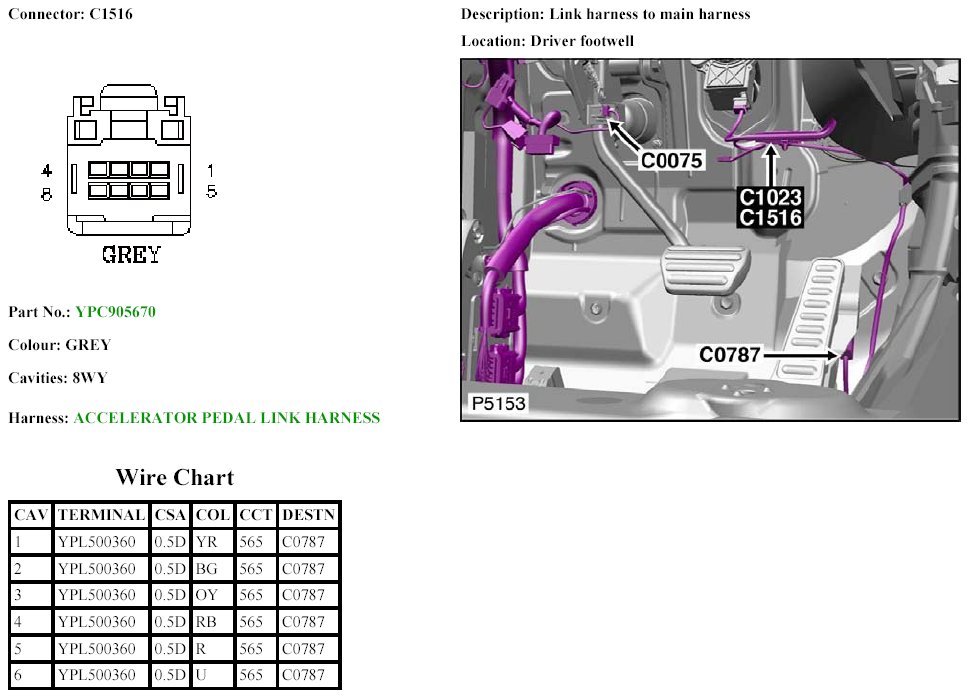 Connector: C1516

4
8
1
5
GREY

Part No.: YPC905670

Colour: GREY

Cavities: 8WY

Harness: ACCELERATOR PEDAL LINK HARNESS

Description: Link harness to main harness

Location: Driver footwell

C0075
C1023
C1516
C0787
P5153

Wire Chart

| CAV | TERMINAL | CSA | COL | CCT | DESTN |
|---|---|---|---|---|---|
| 1 | YPL500360 | 0.5D | YR | 565 | C0787 |
| 2 | YPL500360 | 0.5D | BG | 565 | C0787 |
| 3 | YPL500360 | 0.5D | OY | 565 | C0787 |
| 4 | YPL500360 | 0.5D | RB | 565 | C0787 |
| 5 | YPL500360 | 0.5D | R | 565 | C0787 |
| 6 | YPL500360 | 0.5D | U | 565 | C0787 |