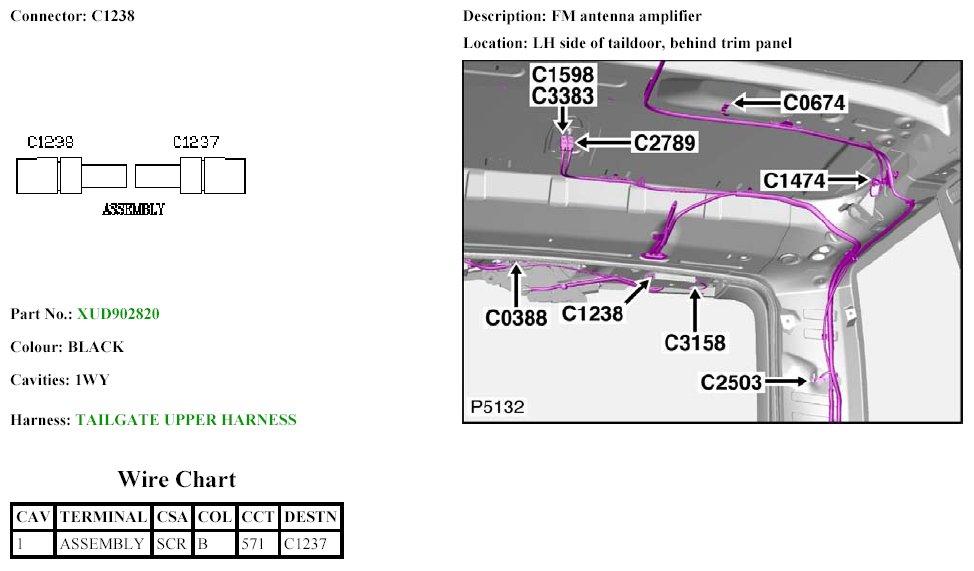 Connector: C1238

C1238 C1237

ASSEMBLY

Part No.: XUD902820

Colour: BLACK

Cavities: 1WY

Harness: TAILGATE UPPER HARNESS

Wire Chart

| CAV | TERMINAL | CSA | COL | CCT | DESTN |
|---|---|---|---|---|---|
| 1 | ASSEMBLY | SCR | B | 571 | C1237 |

Description: FM antenna amplifier

Location: LH side of taildoor, behind trim panel

C1598
C3383
C0674
C2789
C1474
C0388
C1238
C3158
C2503
P5132