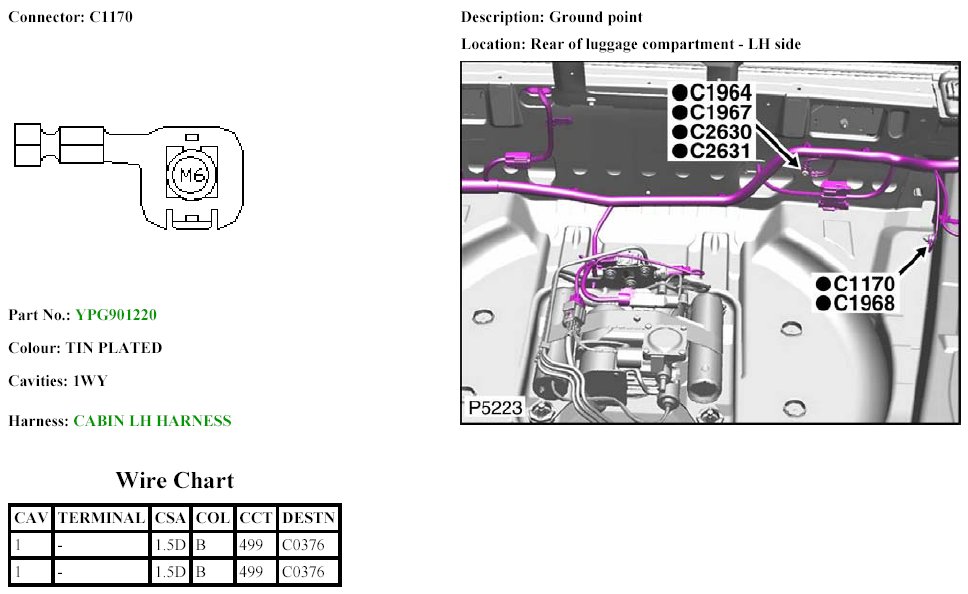 Connector: C1170

M6

Part No.: YPG901220

Colour: TIN PLATED

Cavities: 1WY

Harness: CABIN LH HARNESS

Wire Chart

| CAV | TERMINAL | CSA | COL | CCT | DESTN |
|---|---|---|---|---|---|
| 1 | - | 1.5D | B | 499 | C0376 |
| 1 | - | 1.5D | B | 499 | C0376 |

Description: Ground point

Location: Rear of luggage compartment - LH side

●C1964
●C1967
●C2630
●C2631

●C1170
●C1968

P5223