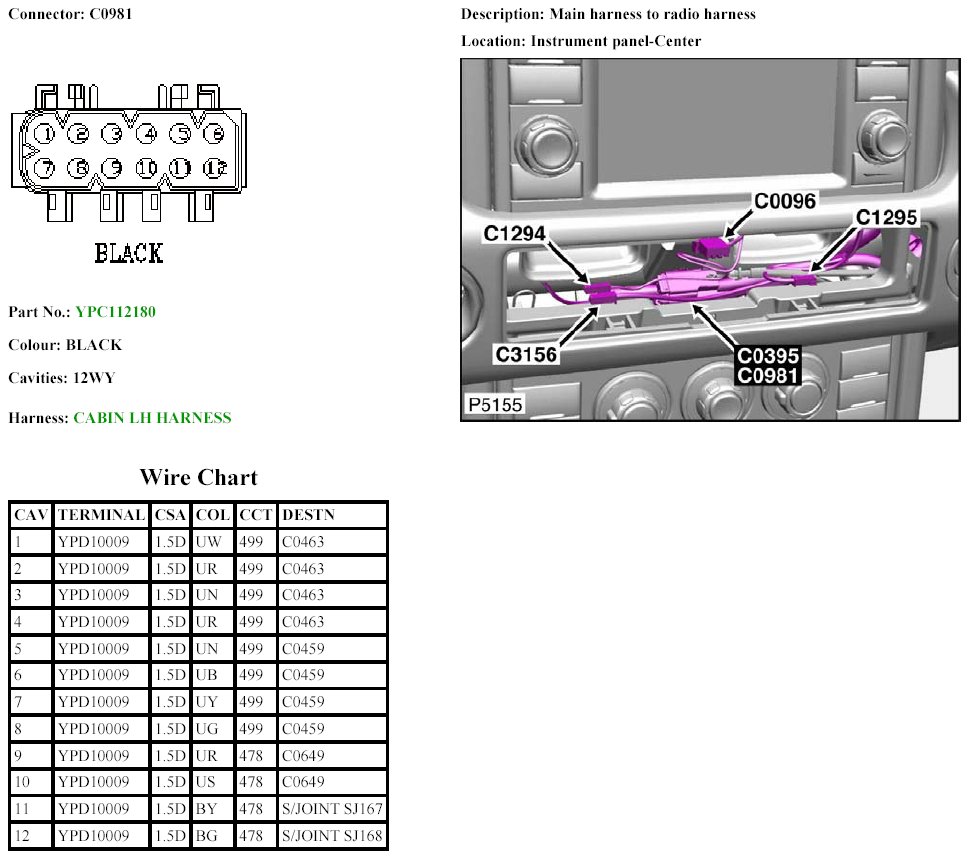 Connector: C0981

1 2 3 4 5 6
7 8 9 10 11 12

BLACK

Part No.: YPC112180

Colour: BLACK

Cavities: 12WY

Harness: CABIN LH HARNESS

Description: Main harness to radio harness

Location: Instrument panel-Center

C0096
C1294
C1295
C3156
C0395
C0981
P5155

Wire Chart

| CAV | TERMINAL | CSA | COL | CCT | DESTN |
|---|---|---|---|---|---|
| 1 | YPD10009 | 1.5D | UW | 499 | C0463 |
| 2 | YPD10009 | 1.5D | UR | 499 | C0463 |
| 3 | YPD10009 | 1.5D | UN | 499 | C0463 |
| 4 | YPD10009 | 1.5D | UR | 499 | C0463 |
| 5 | YPD10009 | 1.5D | UN | 499 | C0459 |
| 6 | YPD10009 | 1.5D | UB | 499 | C0459 |
| 7 | YPD10009 | 1.5D | UY | 499 | C0459 |
| 8 | YPD10009 | 1.5D | UG | 499 | C0459 |
| 9 | YPD10009 | 1.5D | UR | 478 | C0649 |
| 10 | YPD10009 | 1.5D | US | 478 | C0649 |
| 11 | YPD10009 | 1.5D | BY | 478 | S/JOINT SJ167 |
| 12 | YPD10009 | 1.5D | BG | 478 | S/JOINT SJ168 |