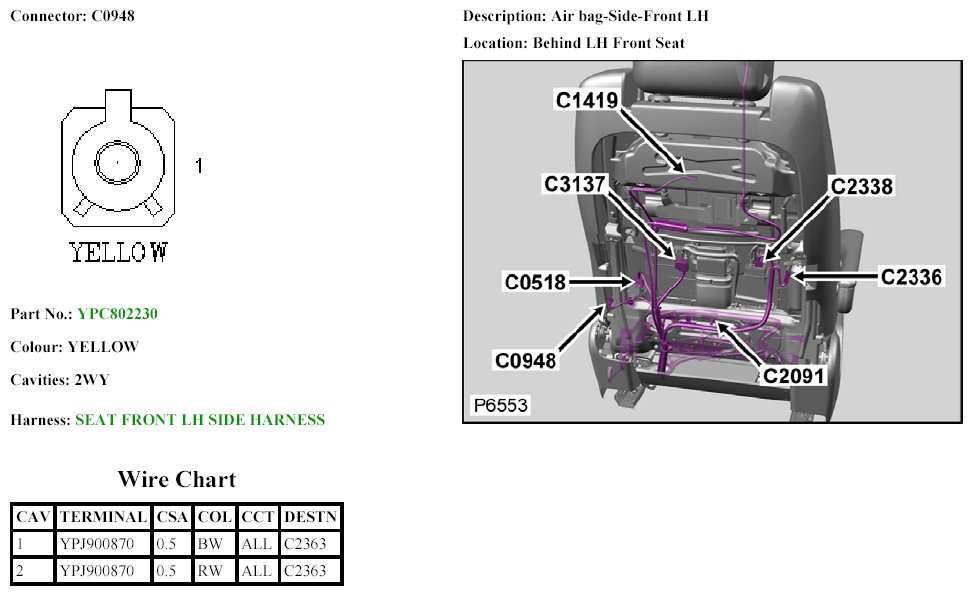 Connector: C0948

1

YELLOW

Part No.: YPC802230

Colour: YELLOW

Cavities: 2WY

Harness: SEAT FRONT LH SIDE HARNESS

Wire Chart

| CAV | TERMINAL | CSA | COL | CCT | DESTN |
|---|---|---|---|---|---|
| 1 | YPJ900870 | 0.5 | BW | ALL | C2363 |
| 2 | YPJ900870 | 0.5 | RW | ALL | C2363 |

Description: Air bag-Side-Front LH

Location: Behind LH Front Seat

C1419
C3137
C2338
C0518
C2336
C0948
C2091
P6553