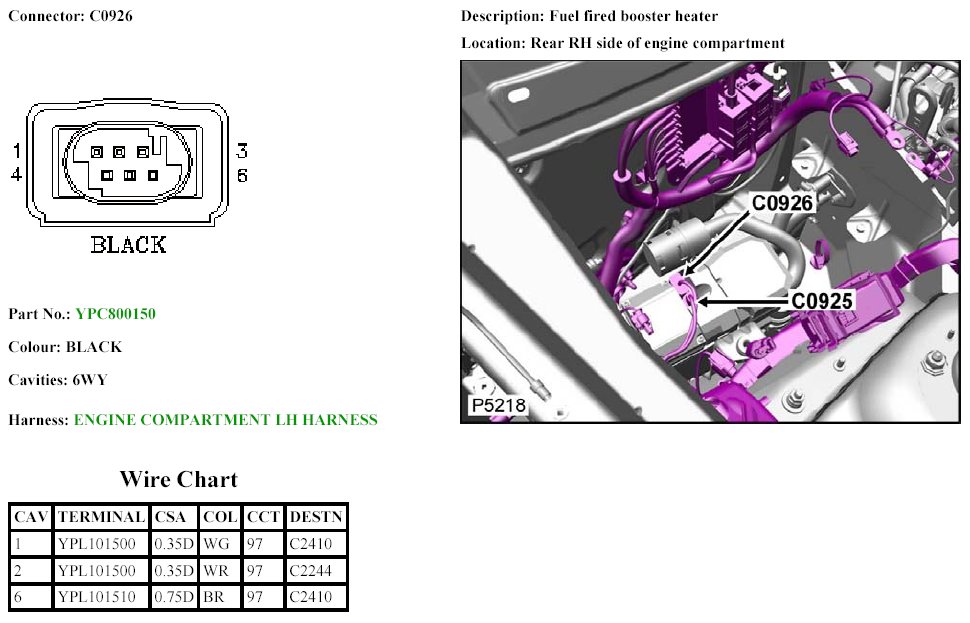 Connector: C0926

1
4

3
6

BLACK

Part No.: YPC800150

Colour: BLACK

Cavities: 6WY

Harness: ENGINE COMPARTMENT LH HARNESS

Wire Chart

| CAV | TERMINAL | CSA | COL | CCT | DESTN |
|---|---|---|---|---|---|
| 1 | YPL101500 | 0.35D | WG | 97 | C2410 |
| 2 | YPL101500 | 0.35D | WR | 97 | C2244 |
| 6 | YPL101510 | 0.75D | BR | 97 | C2410 |

Description: Fuel fired booster heater

Location: Rear RH side of engine compartment

C0926

C0925

P5218