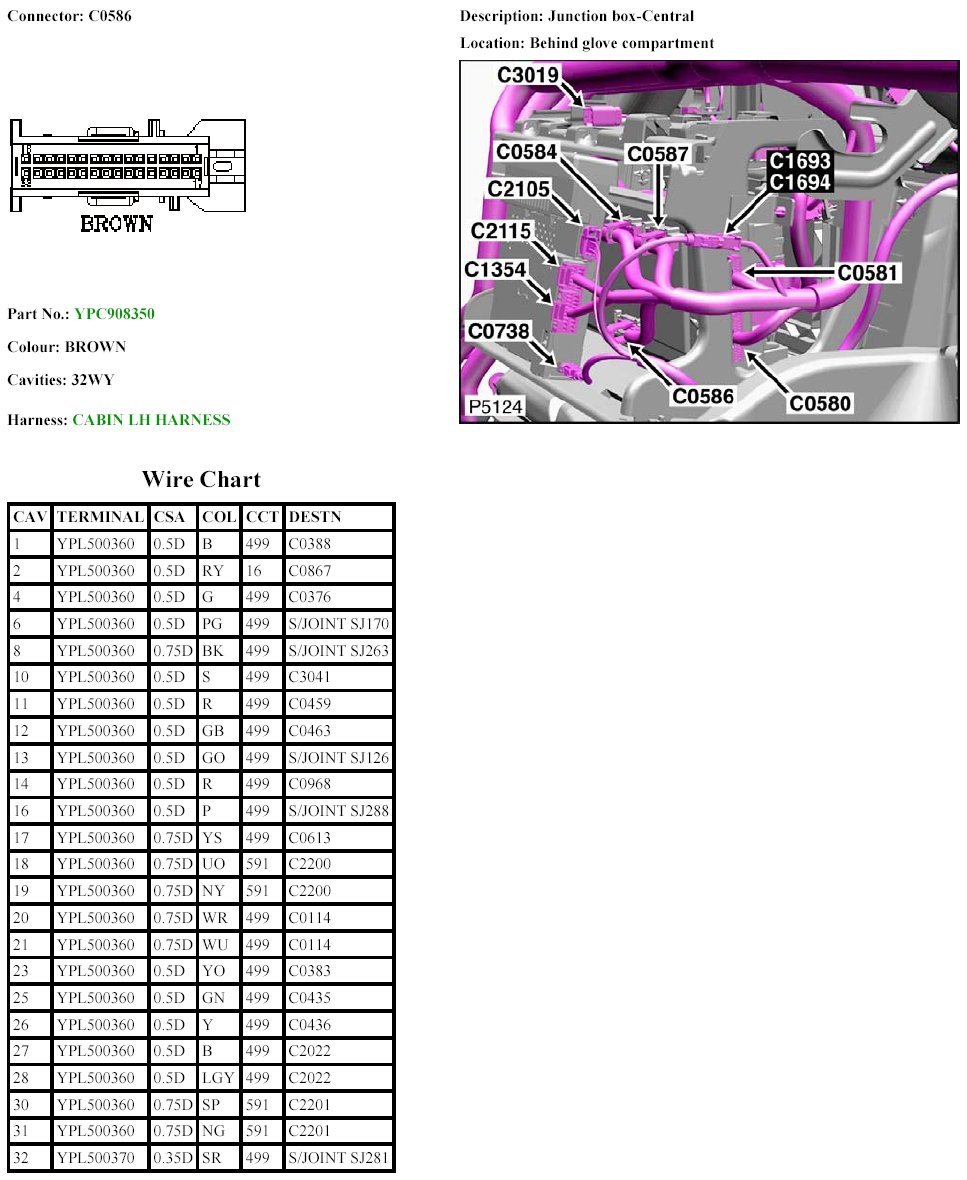 Connector: C0586

BROWN

Part No.: YPC908350

Colour: BROWN

Cavities: 32WY

Harness: CABIN LH HARNESS

Description: Junction box-Central

Location: Behind glove compartment

C3019
C0584
C0587
C1693
C1694
C2105
C2115
C1354
C0581
C0738
C0586
C0580
P5124

Wire Chart

| CAV | TERMINAL | CSA | COL | CCT | DESTN |
|---|---|---|---|---|---|
| 1 | YPL500360 | 0.5D | B | 499 | C0388 |
| 2 | YPL500360 | 0.5D | RY | 16 | C0867 |
| 4 | YPL500360 | 0.5D | G | 499 | C0376 |
| 6 | YPL500360 | 0.5D | PG | 499 | S/JOINT SJ170 |
| 8 | YPL500360 | 0.75D | BK | 499 | S/JOINT SJ263 |
| 10 | YPL500360 | 0.5D | S | 499 | C3041 |
| 11 | YPL500360 | 0.5D | R | 499 | C0459 |
| 12 | YPL500360 | 0.5D | GB | 499 | C0463 |
| 13 | YPL500360 | 0.5D | GO | 499 | S/JOINT SJ126 |
| 14 | YPL500360 | 0.5D | R | 499 | C0968 |
| 16 | YPL500360 | 0.5D | P | 499 | S/JOINT SJ288 |
| 17 | YPL500360 | 0.75D | YS | 499 | C0613 |
| 18 | YPL500360 | 0.75D | UO | 591 | C2200 |
| 19 | YPL500360 | 0.75D | NY | 591 | C2200 |
| 20 | YPL500360 | 0.75D | WR | 499 | C0114 |
| 21 | YPL500360 | 0.75D | WU | 499 | C0114 |
| 23 | YPL500360 | 0.5D | YO | 499 | C0383 |
| 25 | YPL500360 | 0.5D | GN | 499 | C0435 |
| 26 | YPL500360 | 0.5D | Y | 499 | C0436 |
| 27 | YPL500360 | 0.5D | B | 499 | C2022 |
| 28 | YPL500360 | 0.5D | LGY | 499 | C2022 |
| 30 | YPL500360 | 0.75D | SP | 591 | C2201 |
| 31 | YPL500360 | 0.75D | NG | 591 | C2201 |
| 32 | YPL500370 | 0.35D | SR | 499 | S/JOINT SJ281 |