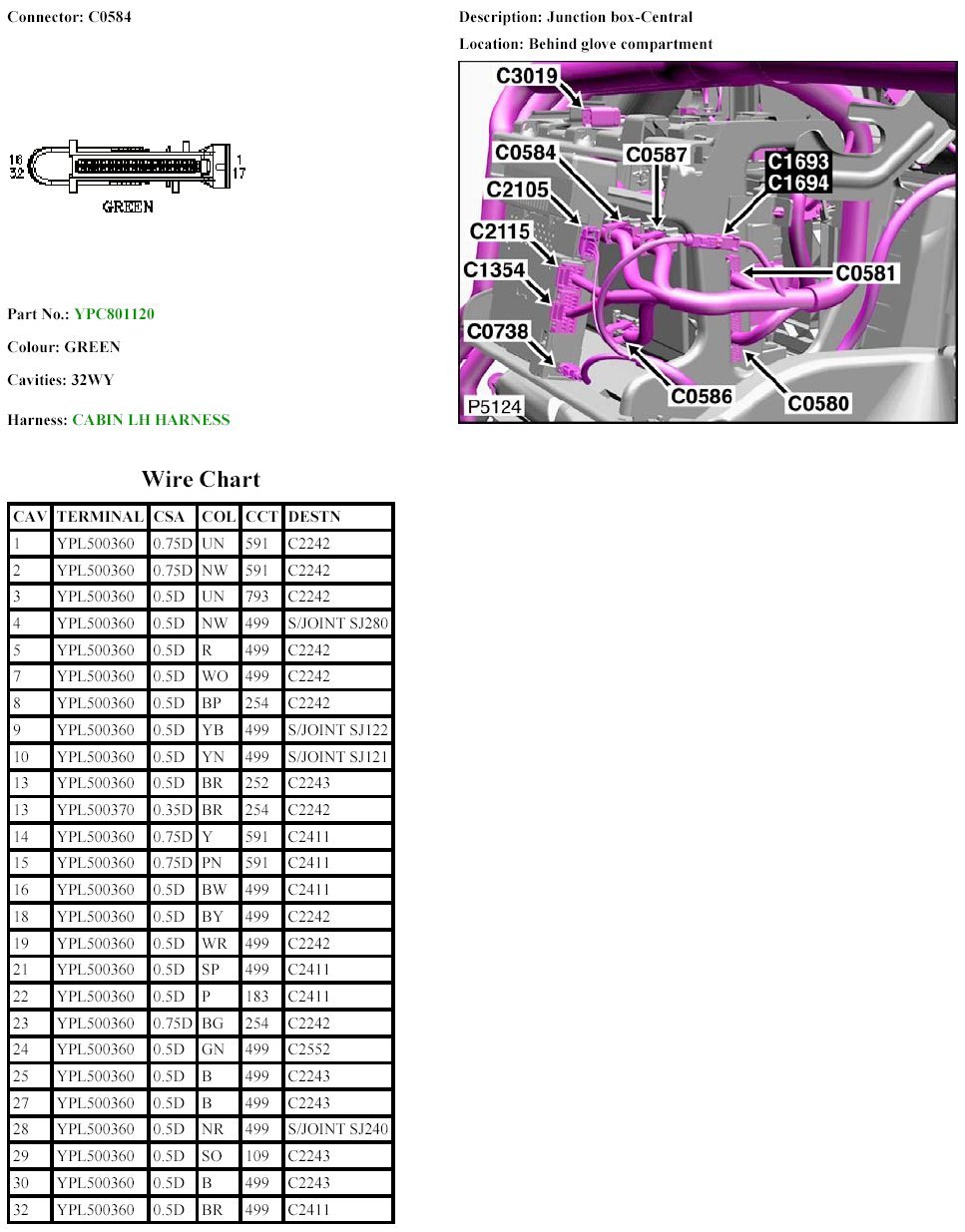 Connector: C0584

16
32
1
17
GREEN

Part No.: YPC801120

Colour: GREEN

Cavities: 32WY

Harness: CABIN LH HARNESS

Description: Junction box-Central

Location: Behind glove compartment

C3019
C0584
C0587
C1693
C1694
C2105
C2115
C1354
C0581
C0738
C0586
C0580
P5124

Wire Chart

| CAV | TERMINAL | CSA | COL | CCT | DESTN |
|---|---|---|---|---|---|
| 1 | YPL500360 | 0.75D | UN | 591 | C2242 |
| 2 | YPL500360 | 0.75D | NW | 591 | C2242 |
| 3 | YPL500360 | 0.5D | UN | 793 | C2242 |
| 4 | YPL500360 | 0.5D | NW | 499 | S/JOINT SJ280 |
| 5 | YPL500360 | 0.5D | R | 499 | C2242 |
| 7 | YPL500360 | 0.5D | WO | 499 | C2242 |
| 8 | YPL500360 | 0.5D | BP | 254 | C2242 |
| 9 | YPL500360 | 0.5D | YB | 499 | S/JOINT SJ122 |
| 10 | YPL500360 | 0.5D | YN | 499 | S/JOINT SJ121 |
| 13 | YPL500360 | 0.5D | BR | 252 | C2243 |
| 13 | YPL500370 | 0.35D | BR | 254 | C2242 |
| 14 | YPL500360 | 0.75D | Y | 591 | C2411 |
| 15 | YPL500360 | 0.75D | PN | 591 | C2411 |
| 16 | YPL500360 | 0.5D | BW | 499 | C2411 |
| 18 | YPL500360 | 0.5D | BY | 499 | C2242 |
| 19 | YPL500360 | 0.5D | WR | 499 | C2242 |
| 21 | YPL500360 | 0.5D | SP | 499 | C2411 |
| 22 | YPL500360 | 0.5D | P | 183 | C2411 |
| 23 | YPL500360 | 0.75D | BG | 254 | C2242 |
| 24 | YPL500360 | 0.5D | GN | 499 | C2552 |
| 25 | YPL500360 | 0.5D | B | 499 | C2243 |
| 27 | YPL500360 | 0.5D | B | 499 | C2243 |
| 28 | YPL500360 | 0.5D | NR | 499 | S/JOINT SJ240 |
| 29 | YPL500360 | 0.5D | SO | 109 | C2243 |
| 30 | YPL500360 | 0.5D | B | 499 | C2243 |
| 32 | YPL500360 | 0.5D | BR | 499 | C2411 |