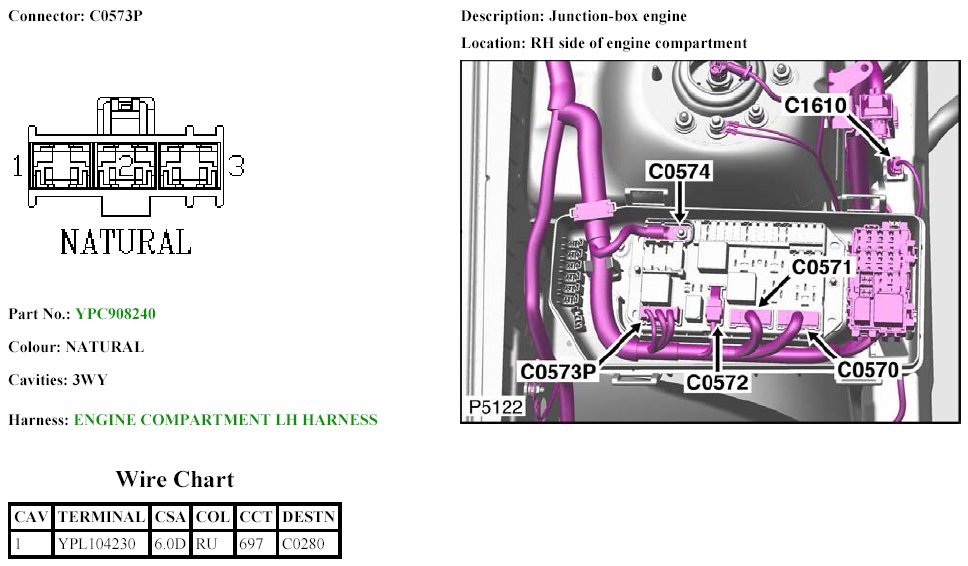 Connector: C0573P

1 2 3

NATURAL

Part No.: YPC908240

Colour: NATURAL

Cavities: 3WY

Harness: ENGINE COMPARTMENT LH HARNESS

Wire Chart

| CAV | TERMINAL | CSA | COL | CCT | DESTN |
|---|---|---|---|---|---|
| 1 | YPL104230 | 6.0D | RU | 697 | C0280 |

Description: Junction-box engine

Location: RH side of engine compartment

C1610
C0574
C0571
C0573P
C0572
C0570
P5122