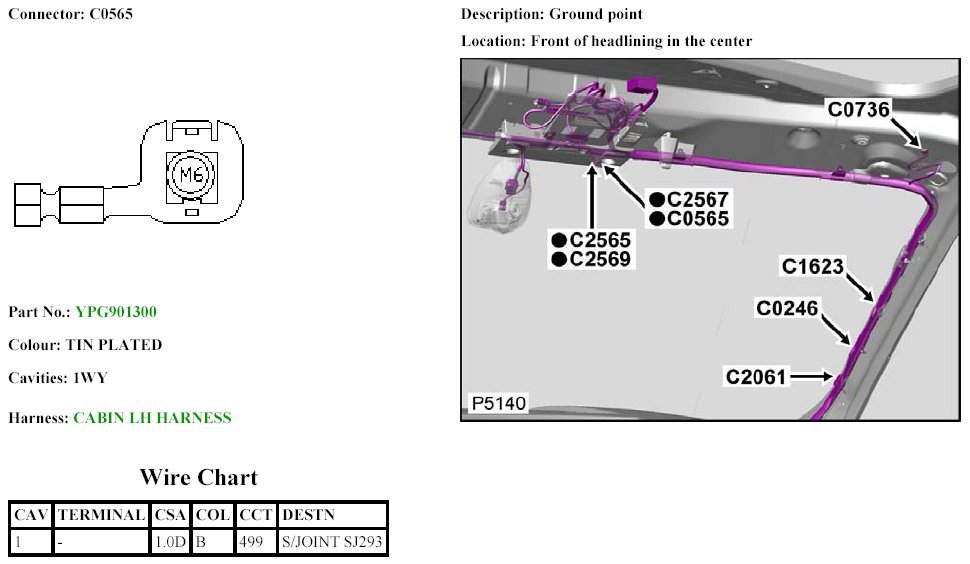 Connector: C0565

M6

Part No.: YPG901300

Colour: TIN PLATED

Cavities: 1WY

Harness: CABIN LH HARNESS

Wire Chart

| CAV | TERMINAL | CSA | COL | CCT | DESTN |
|---|---|---|---|---|---|
| 1 | - | 1.0D | B | 499 | S/JOINT SJ293 |

Description: Ground point

Location: Front of headlining in the center

C0736

●C2567
●C0565

●C2565
●C2569

C1623

C0246

C2061

P5140