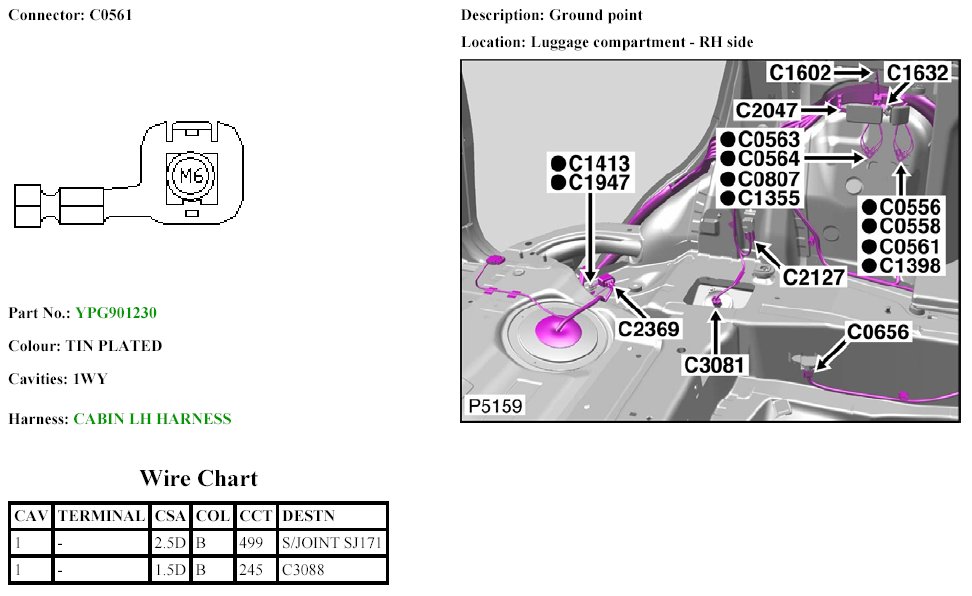 Connector: C0561

M6

Part No.: YPG901230

Colour: TIN PLATED

Cavities: 1WY

Harness: CABIN LH HARNESS

Wire Chart

| CAV | TERMINAL | CSA | COL | CCT | DESTN |
|---|---|---|---|---|---|
| 1 | - | 2.5D | B | 499 | S/JOINT SJ171 |
| 1 | - | 1.5D | B | 245 | C3088 |

Description: Ground point

Location: Luggage compartment - RH side

C1602
C1632
C2047
●C0563
●C0564
●C0807
●C1355
●C1413
●C1947
●C0556
●C0558
●C0561
●C1398
C2127
C2369
C0656
C3081
P5159