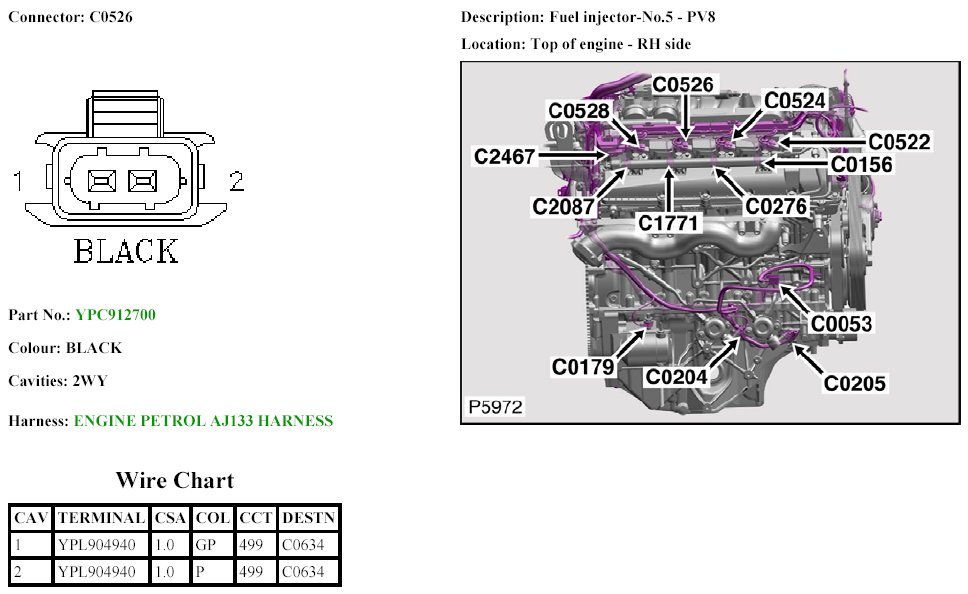 Connector: C0526

1

2

BLACK

Part No.: YPC912700

Colour: BLACK

Cavities: 2WY

Harness: ENGINE PETROL AJ133 HARNESS

Wire Chart

| CAV | TERMINAL | CSA | COL | CCT | DESTN |
|---|---|---|---|---|---|
| 1 | YPL904940 | 1.0 | GP | 499 | C0634 |
| 2 | YPL904940 | 1.0 | P | 499 | C0634 |

Description: Fuel injector-No.5 - PV8

Location: Top of engine - RH side

C0526
C0524
C0528
C0522
C2467
C0156
C2087
C0276
C1771
C0053
C0179
C0204
C0205
P5972