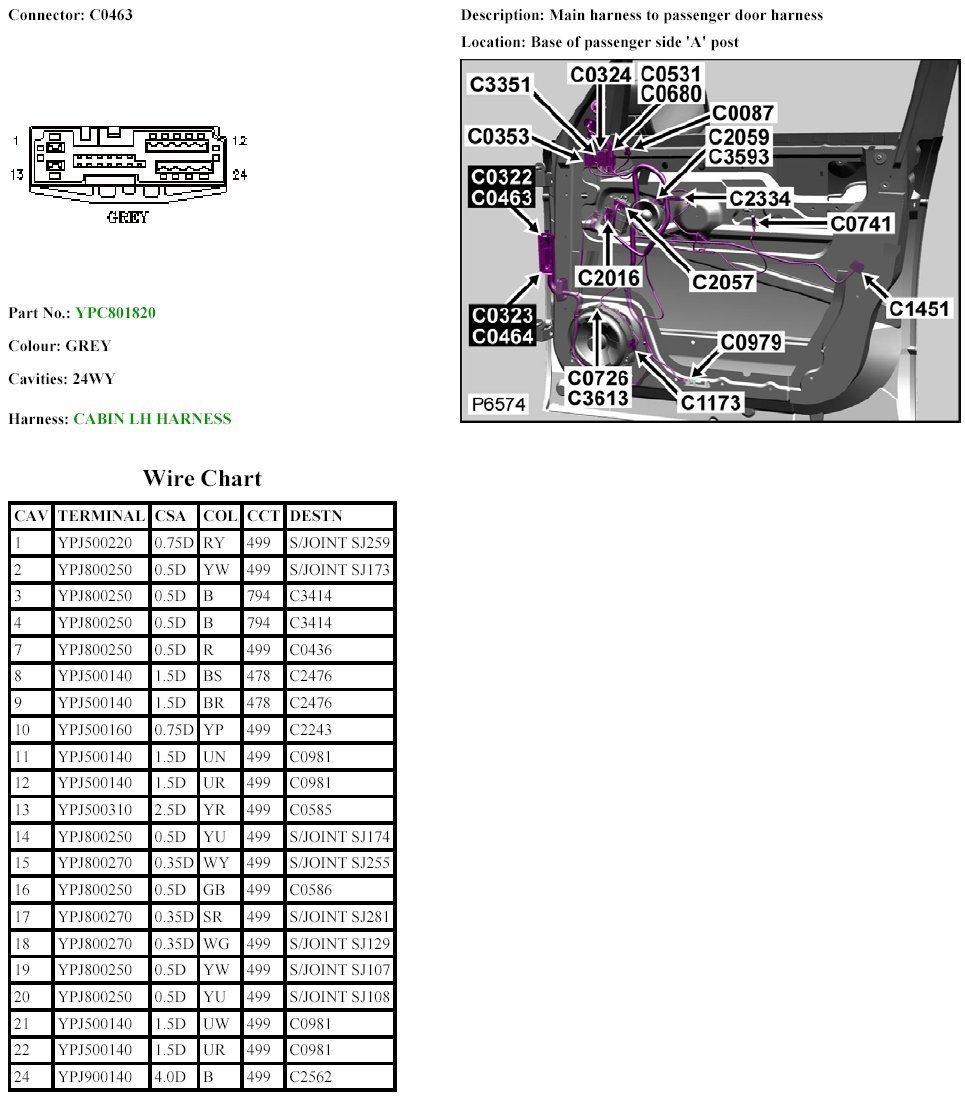 Connector: C0463

1
12
13
24
GREY

Part No.: YPC801820

Colour: GREY

Cavities: 24WY

Harness: CABIN LH HARNESS

Description: Main harness to passenger door harness

Location: Base of passenger side 'A' post

C3351
C0324
C0531
C0680
C0087
C0353
C2059
C3593
C0322
C0463
C2334
C0741
C2016
C2057
C0323
C0464
C1451
C0979
C0726
C3613
C1173
P6574

Wire Chart

| CAV | TERMINAL | CSA | COL | CCT | DESTN |
|---|---|---|---|---|---|
| 1 | YPJ500220 | 0.75D | RY | 499 | S/JOINT SJ259 |
| 2 | YPJ800250 | 0.5D | YW | 499 | S/JOINT SJ173 |
| 3 | YPJ800250 | 0.5D | B | 794 | C3414 |
| 4 | YPJ800250 | 0.5D | B | 794 | C3414 |
| 7 | YPJ800250 | 0.5D | R | 499 | C0436 |
| 8 | YPJ500140 | 1.5D | BS | 478 | C2476 |
| 9 | YPJ500140 | 1.5D | BR | 478 | C2476 |
| 10 | YPJ500160 | 0.75D | YP | 499 | C2243 |
| 11 | YPJ500140 | 1.5D | UN | 499 | C0981 |
| 12 | YPJ500140 | 1.5D | UR | 499 | C0981 |
| 13 | YPJ500310 | 2.5D | YR | 499 | C0585 |
| 14 | YPJ800250 | 0.5D | YU | 499 | S/JOINT SJ174 |
| 15 | YPJ800270 | 0.35D | WY | 499 | S/JOINT SJ255 |
| 16 | YPJ800250 | 0.5D | GB | 499 | C0586 |
| 17 | YPJ800270 | 0.35D | SR | 499 | S/JOINT SJ281 |
| 18 | YPJ800270 | 0.35D | WG | 499 | S/JOINT SJ129 |
| 19 | YPJ800250 | 0.5D | YW | 499 | S/JOINT SJ107 |
| 20 | YPJ800250 | 0.5D | YU | 499 | S/JOINT SJ108 |
| 21 | YPJ500140 | 1.5D | UW | 499 | C0981 |
| 22 | YPJ500140 | 1.5D | UR | 499 | C0981 |
| 24 | YPJ900140 | 4.0D | B | 499 | C2562 |