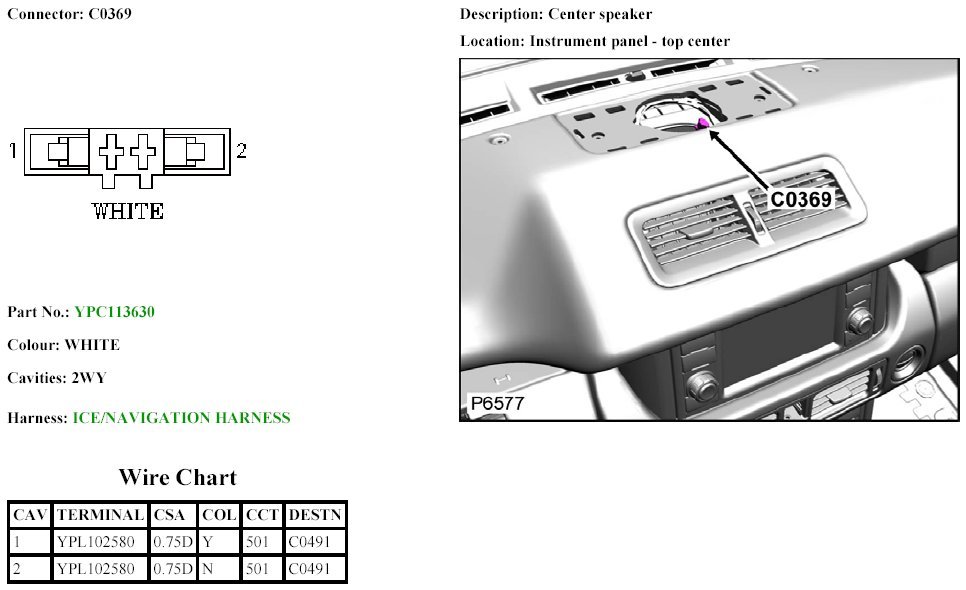 Connector: C0369

1 2

WHITE

Part No.: YPC113630

Colour: WHITE

Cavities: 2WY

Harness: ICE/NAVIGATION HARNESS

Wire Chart

| CAV | TERMINAL | CSA | COL | CCT | DESTN |
|---|---|---|---|---|---|
| 1 | YPL102580 | 0.75D | Y | 501 | C0491 |
| 2 | YPL102580 | 0.75D | N | 501 | C0491 |

Description: Center speaker

Location: Instrument panel - top center

C0369

P6577