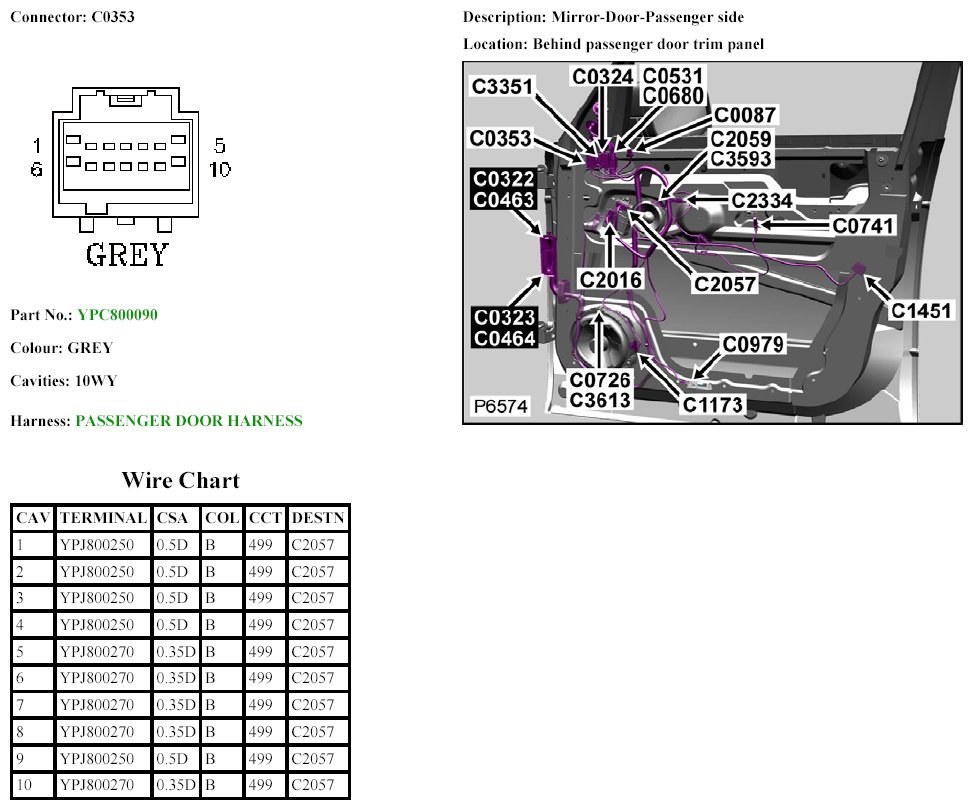 Connector: C0353

1
6
5
10
GREY

Part No.: YPC800090

Colour: GREY

Cavities: 10WY

Harness: PASSENGER DOOR HARNESS

Description: Mirror-Door-Passenger side

Location: Behind passenger door trim panel

C3351
C0324
C0531
C0680
C0087
C0353
C2059
C3593
C0322
C0463
C2334
C0741
C2016
C2057
C1451
C0323
C0464
C0979
C0726
C3613
C1173
P6574

Wire Chart

| CAV | TERMINAL | CSA | COL | CCT | DESTN |
|---|---|---|---|---|---|
| 1 | YPJ800250 | 0.5D | B | 499 | C2057 |
| 2 | YPJ800250 | 0.5D | B | 499 | C2057 |
| 3 | YPJ800250 | 0.5D | B | 499 | C2057 |
| 4 | YPJ800250 | 0.5D | B | 499 | C2057 |
| 5 | YPJ800270 | 0.35D | B | 499 | C2057 |
| 6 | YPJ800270 | 0.35D | B | 499 | C2057 |
| 7 | YPJ800270 | 0.35D | B | 499 | C2057 |
| 8 | YPJ800270 | 0.35D | B | 499 | C2057 |
| 9 | YPJ800250 | 0.5D | B | 499 | C2057 |
| 10 | YPJ800270 | 0.35D | B | 499 | C2057 |